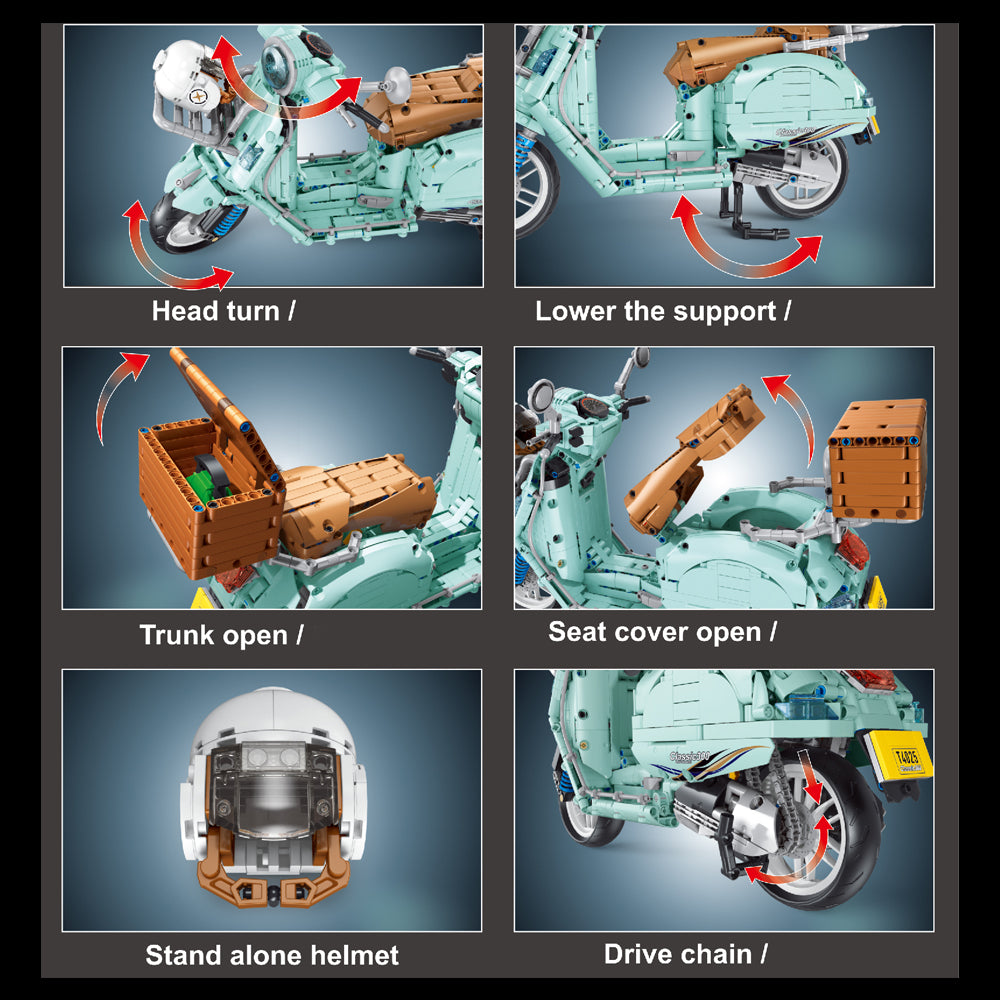 Head turn /

Lower the support /

Trunk open /

Seat cover open /

Stand alone helmet

Classic300

T4025

Drive chain /