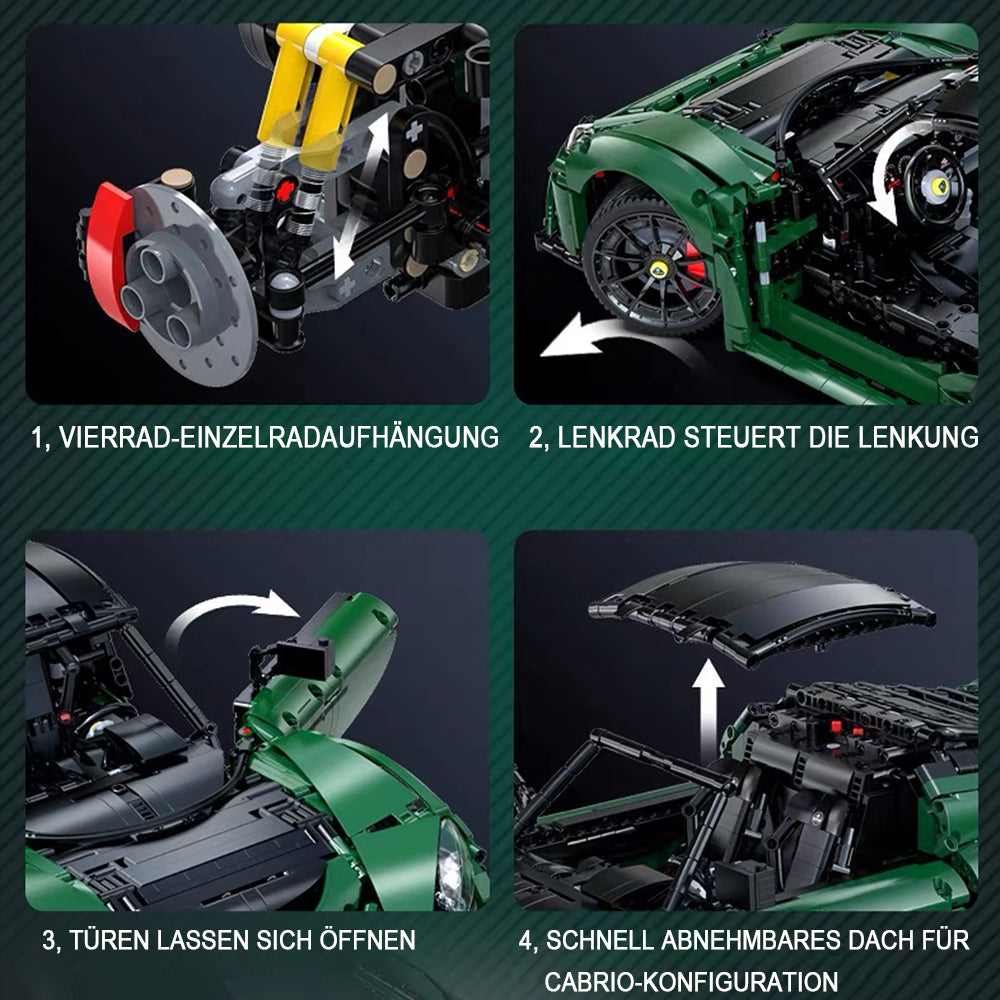 1, VIERRAD-EINZELRADAUFHÄNGUNG

2, LENKRAD STEUERT DIE LENKUNG

3, TÜREN LASSEN SICH ÖFFNEN

4, SCHNELL ABNEHMBARES DACH FÜR CABRIO-KONFIGURATION