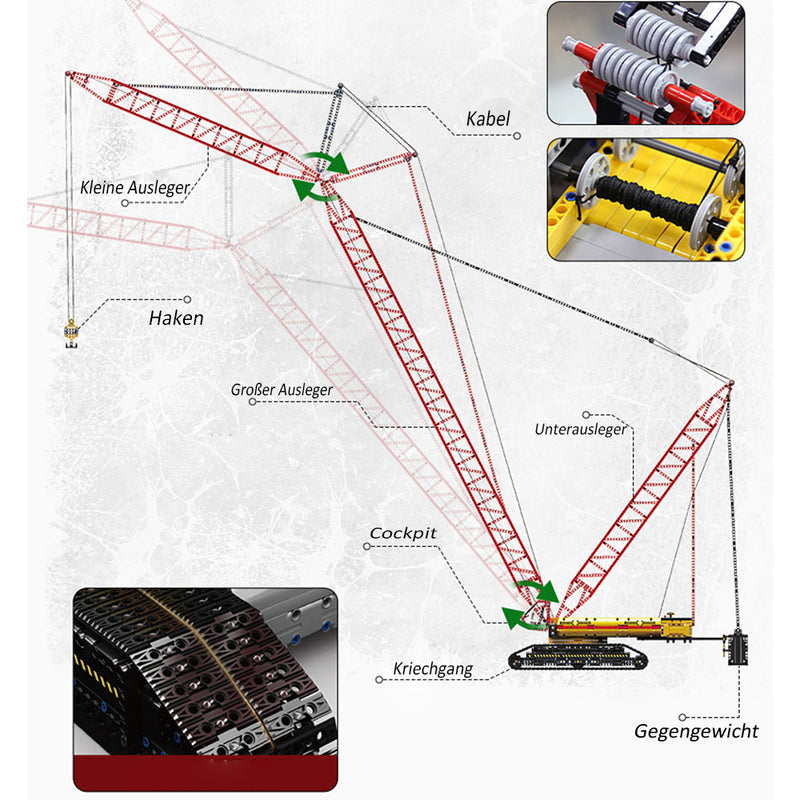 Kabel

Kleine Ausleger

Haken

Großer Ausleger

Unterausleger

Cockpit

Kriechgang

Gegengewicht