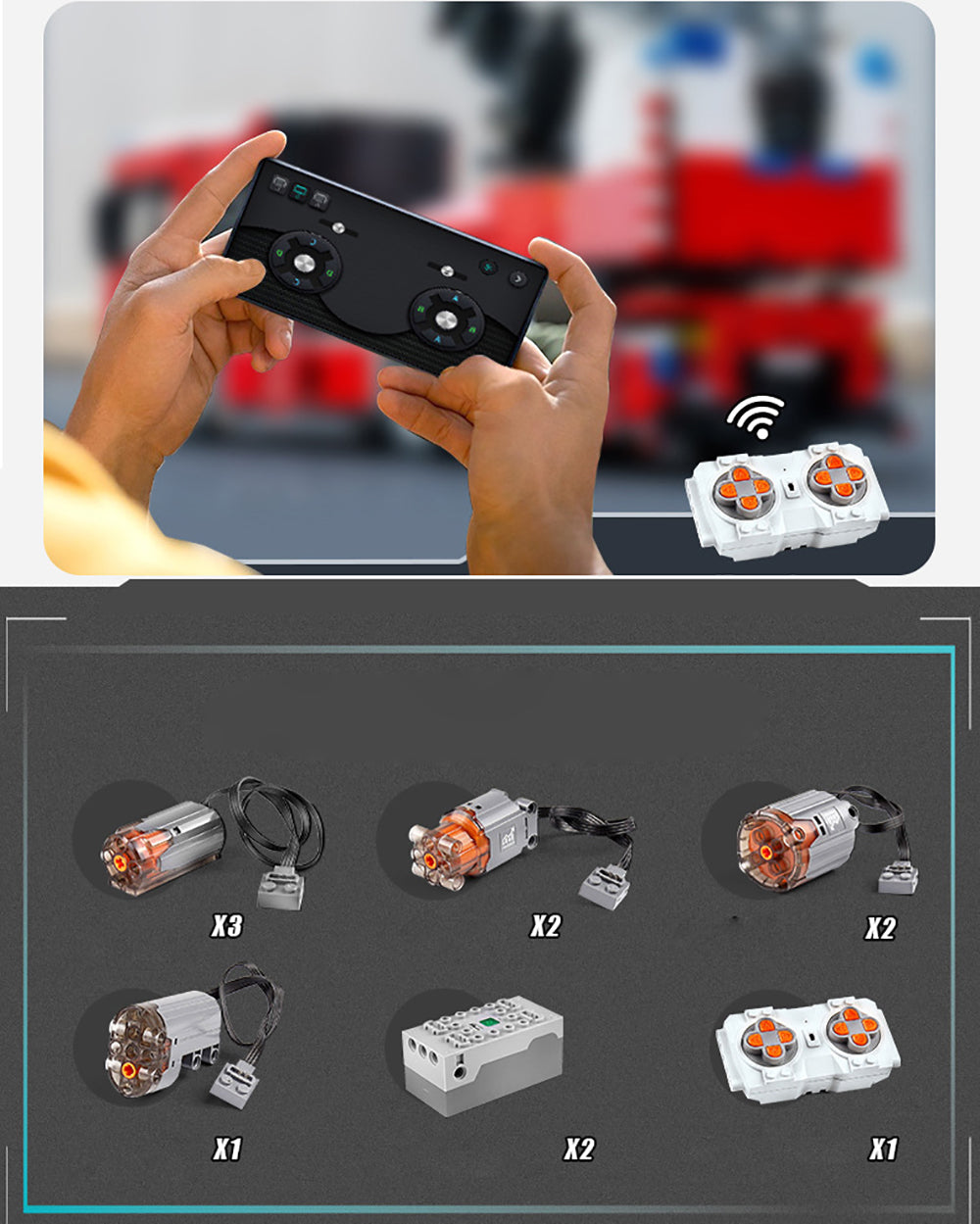 X3

X2

X2

X1

X2

X1