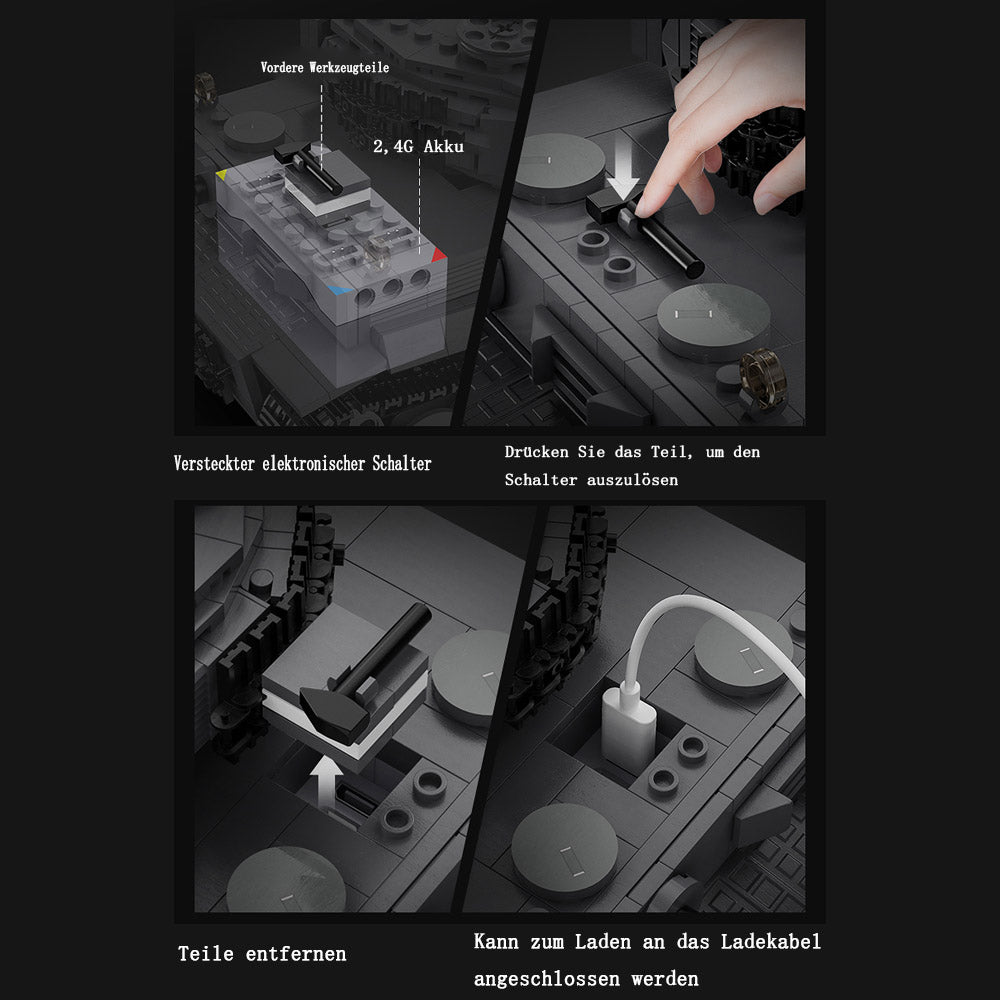 Vordere Werkzeugteile

2,4G Akku

Versteckter elektronischer Schalter

Drücken Sie das Teil, um den Schalter auszulösen

Teile entfernen

Kann zum Laden an das Ladekabel angeschlossen werden