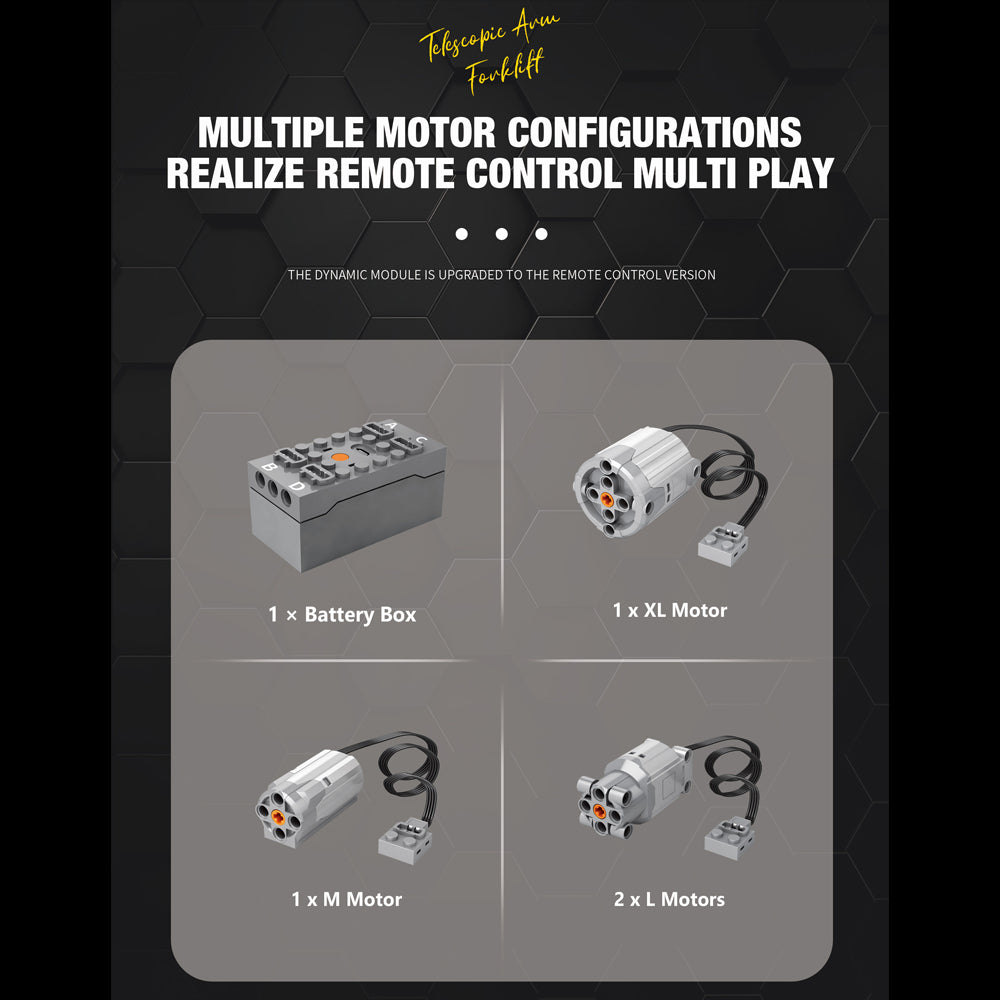 Telescopic Arm Forklift

MULTIPLE MOTOR CONFIGURATIONS REALIZE REMOTE CONTROL MULTI PLAY

THE DYNAMIC MODULE IS UPGRADED TO THE REMOTE CONTROL VERSION

A B C D

1 × Battery Box

1 x XL Motor

1 x M Motor

2 x L Motors