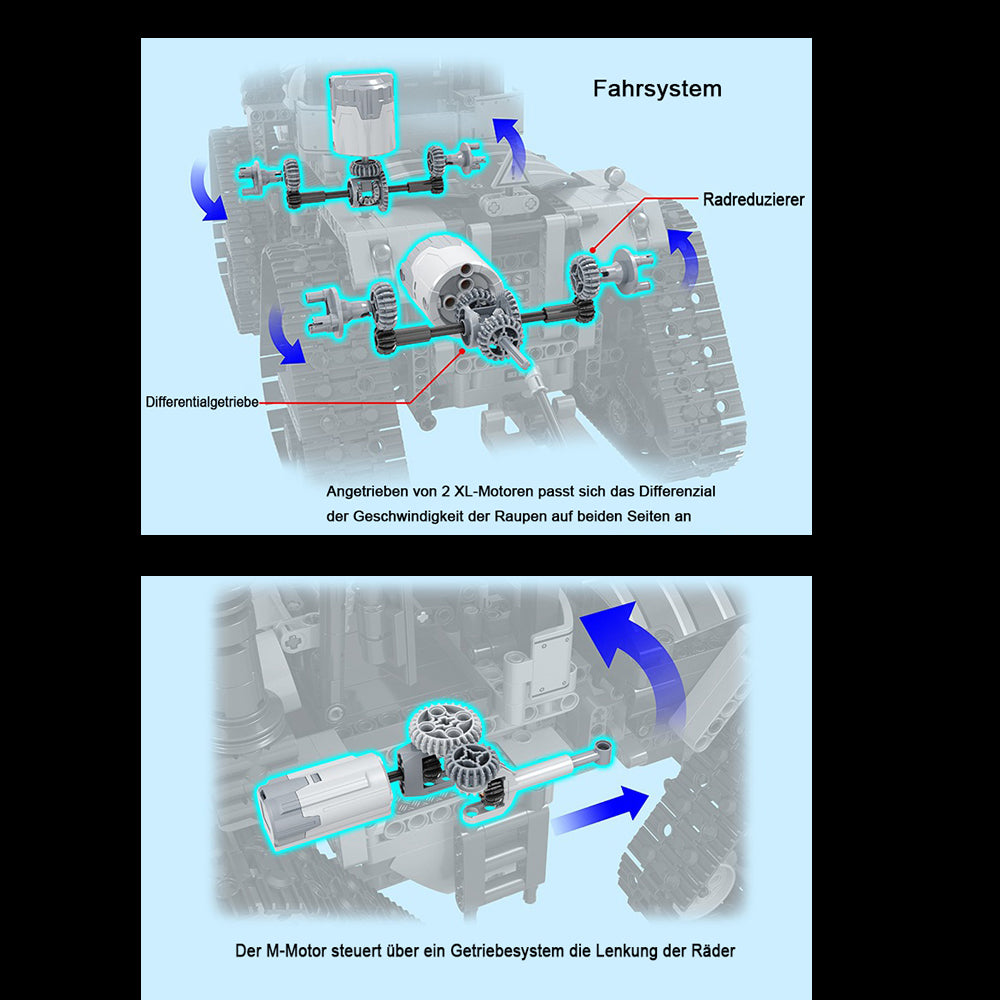 Fahrsystem

Radreduzierer

Differentialgetriebe

Angetrieben von 2 XL-Motoren passt sich das Differenzial der Geschwindigkeit der Raupen auf beiden Seiten an

Der M-Motor steuert über ein Getriebesystem die Lenkung der Räder