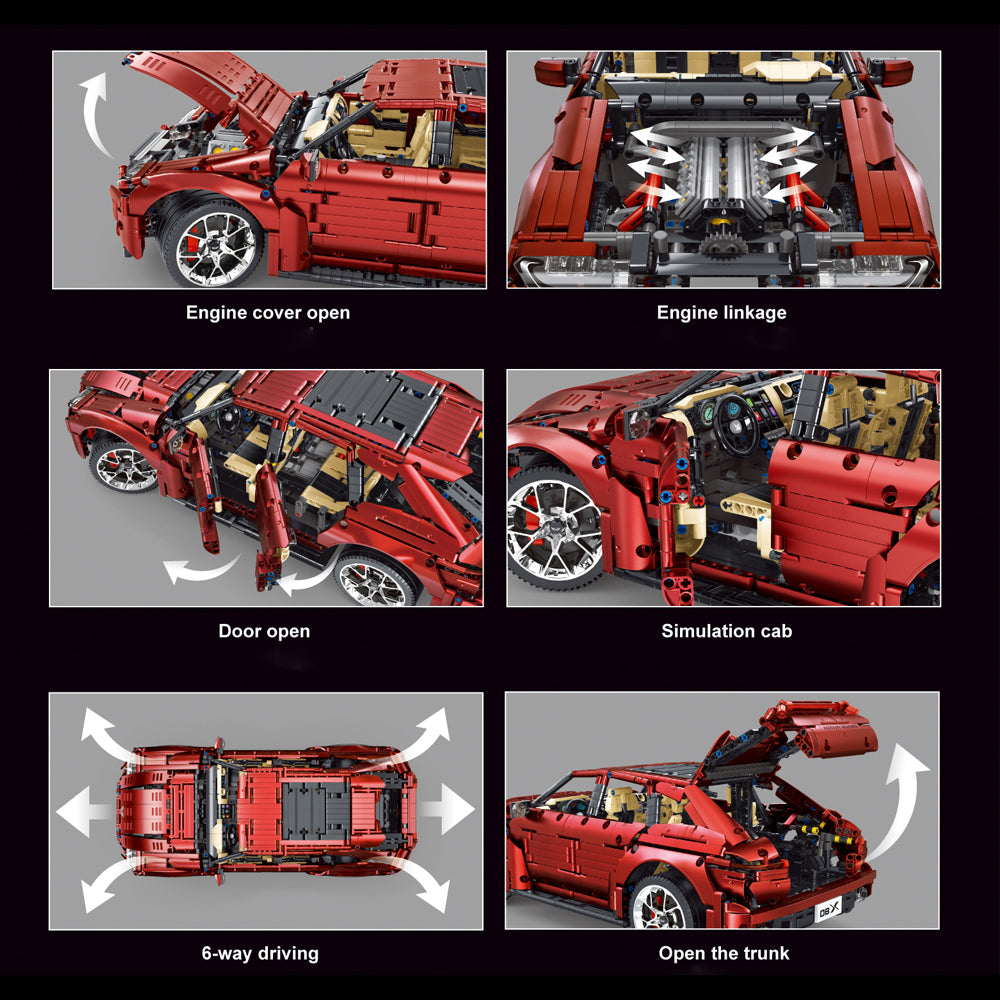 Engine cover open

Engine linkage

Door open

Simulation cab

6-way driving

Open the trunk