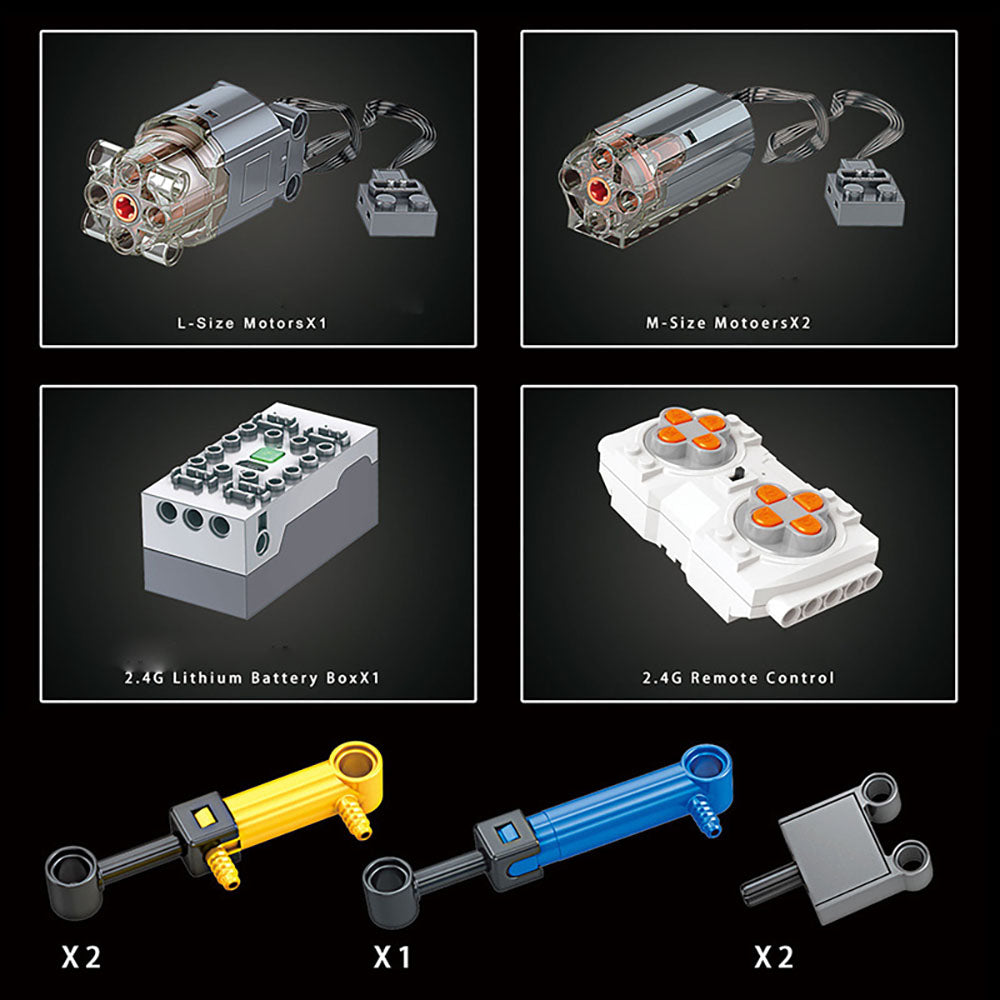 L-Size MotorsX1

M-Size MotoersX2

2.4G Lithium Battery BoxX1

2.4G Remote Control

X2

X1

X2