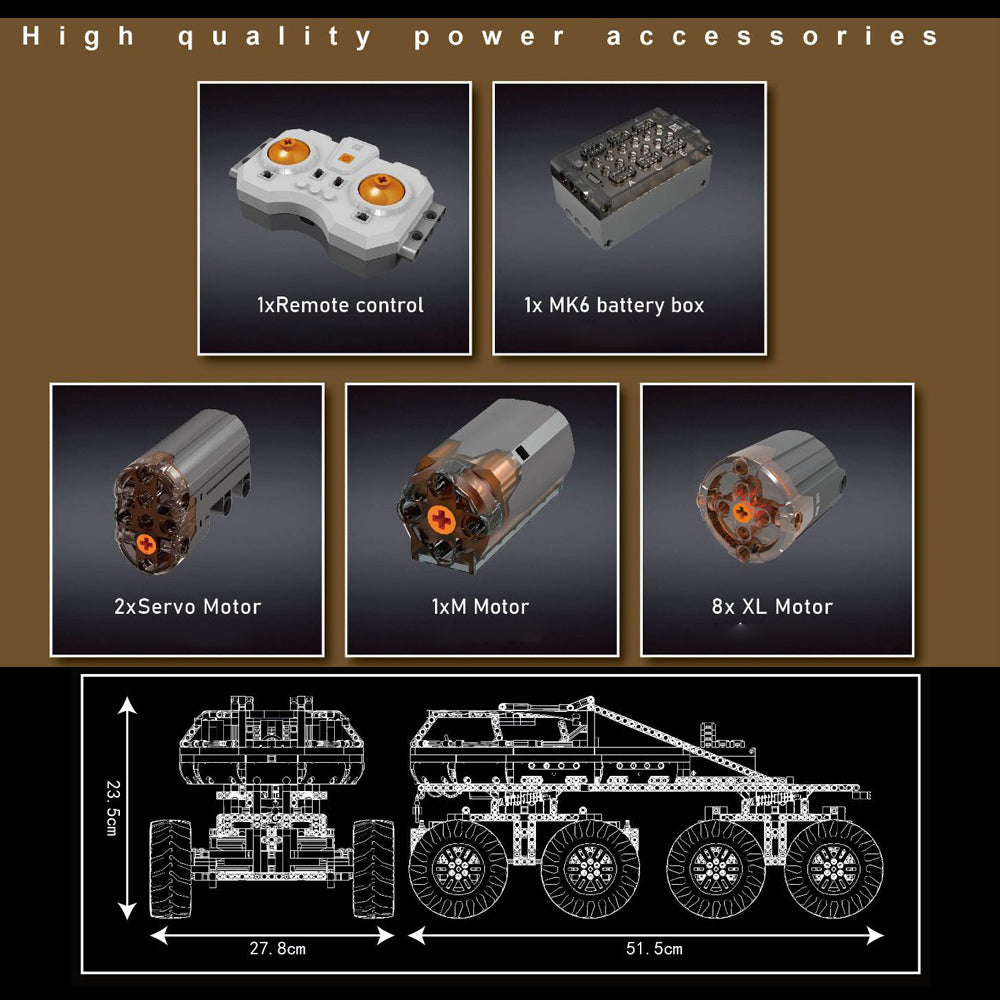 High quality power accessories

1xRemote control

1x MK6 battery box

2xServo Motor

1xM Motor

8x XL Motor

23.5cm

27.8cm

51.5cm