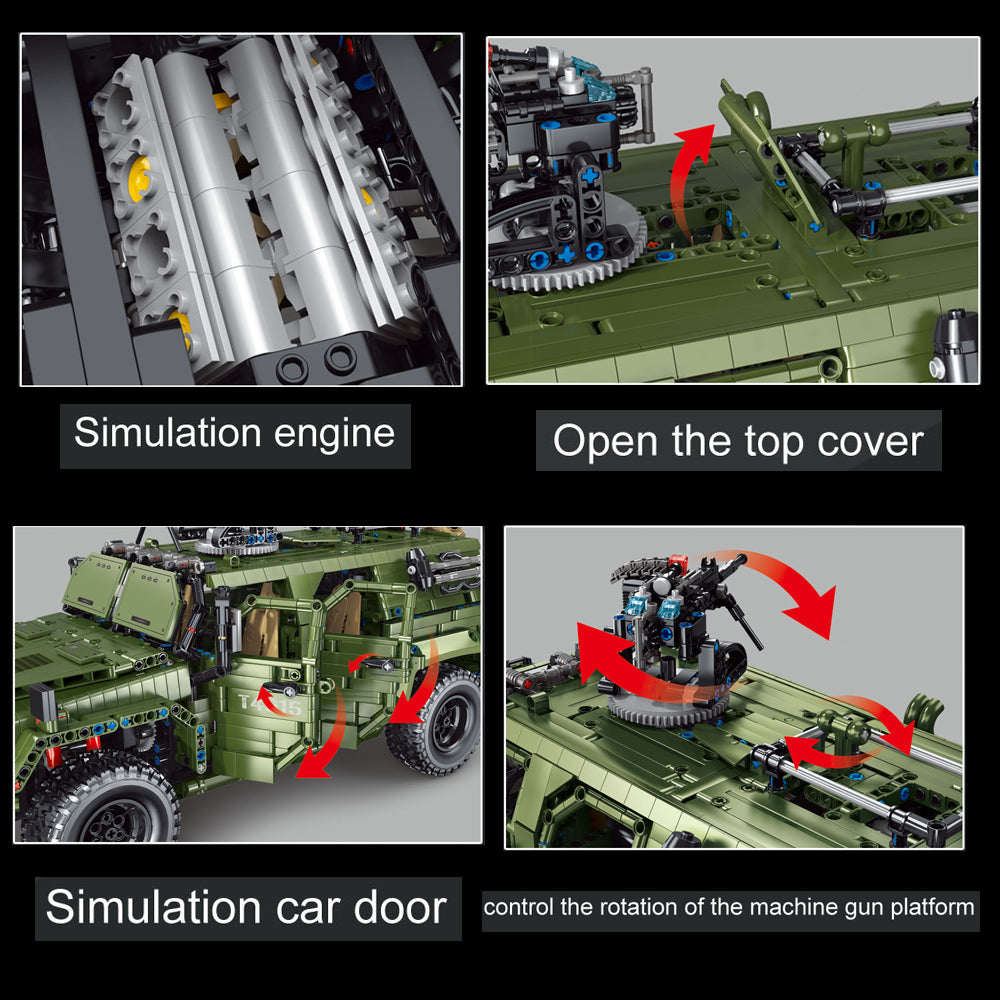 Simulation engine

Open the top cover

Simulation car door

control the rotation of the machine gun platform