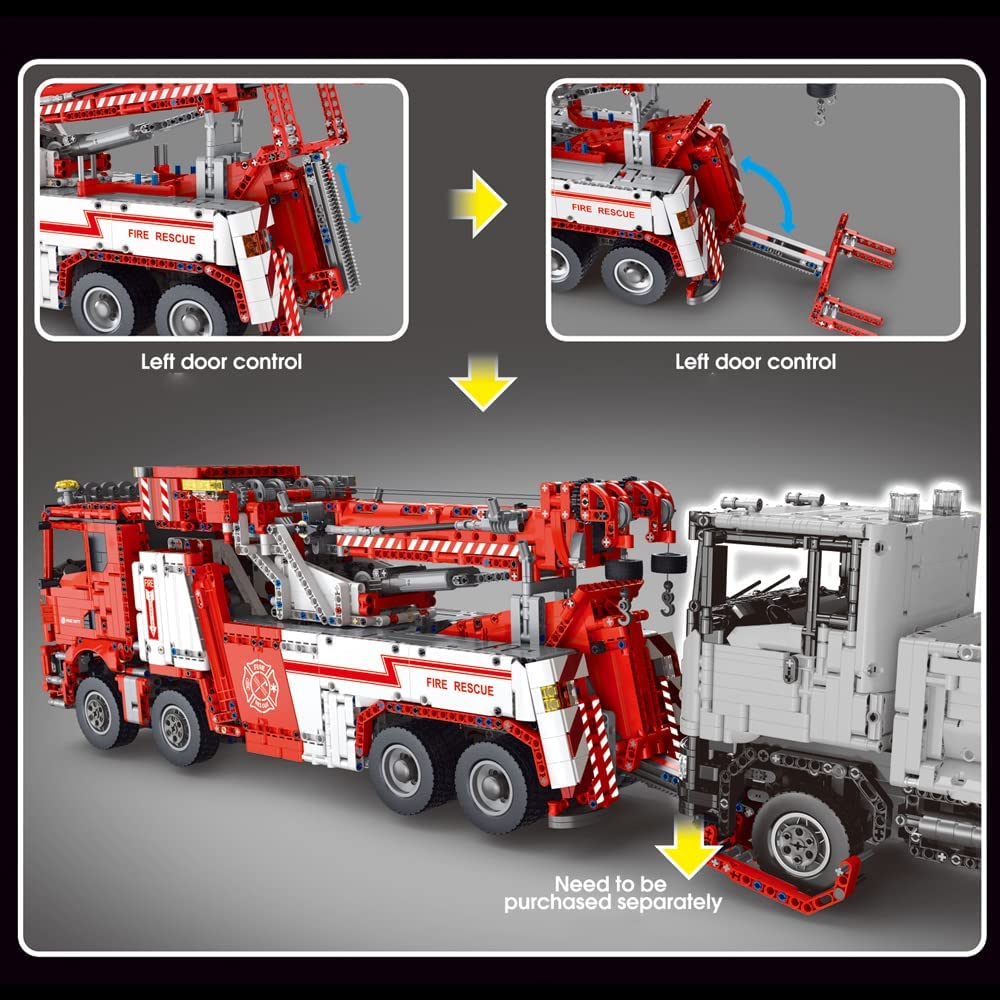 FIRE RESCUE

FIRE RESCUE

Left door control

Left door control

FIRE RESCUE

Need to be purchased separately