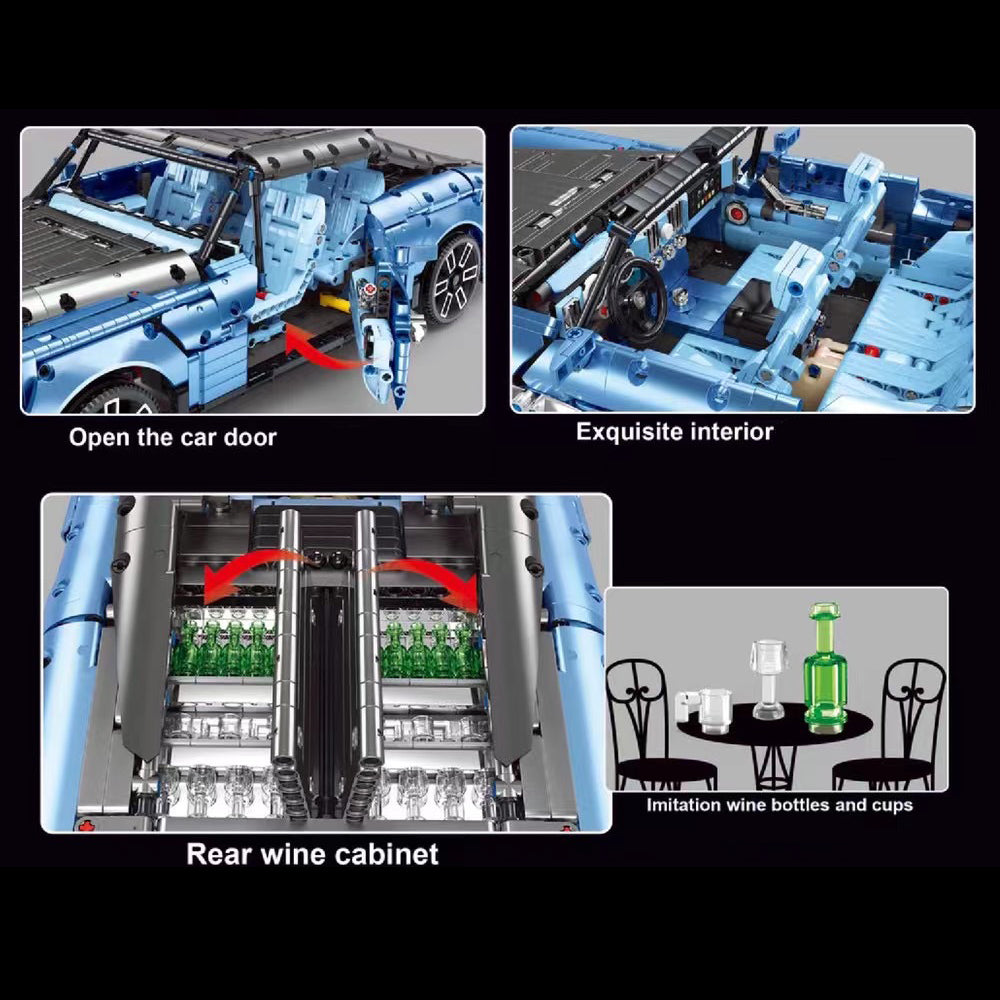 Open the car door

Exquisite interior

Rear wine cabinet

Imitation wine bottles and cups