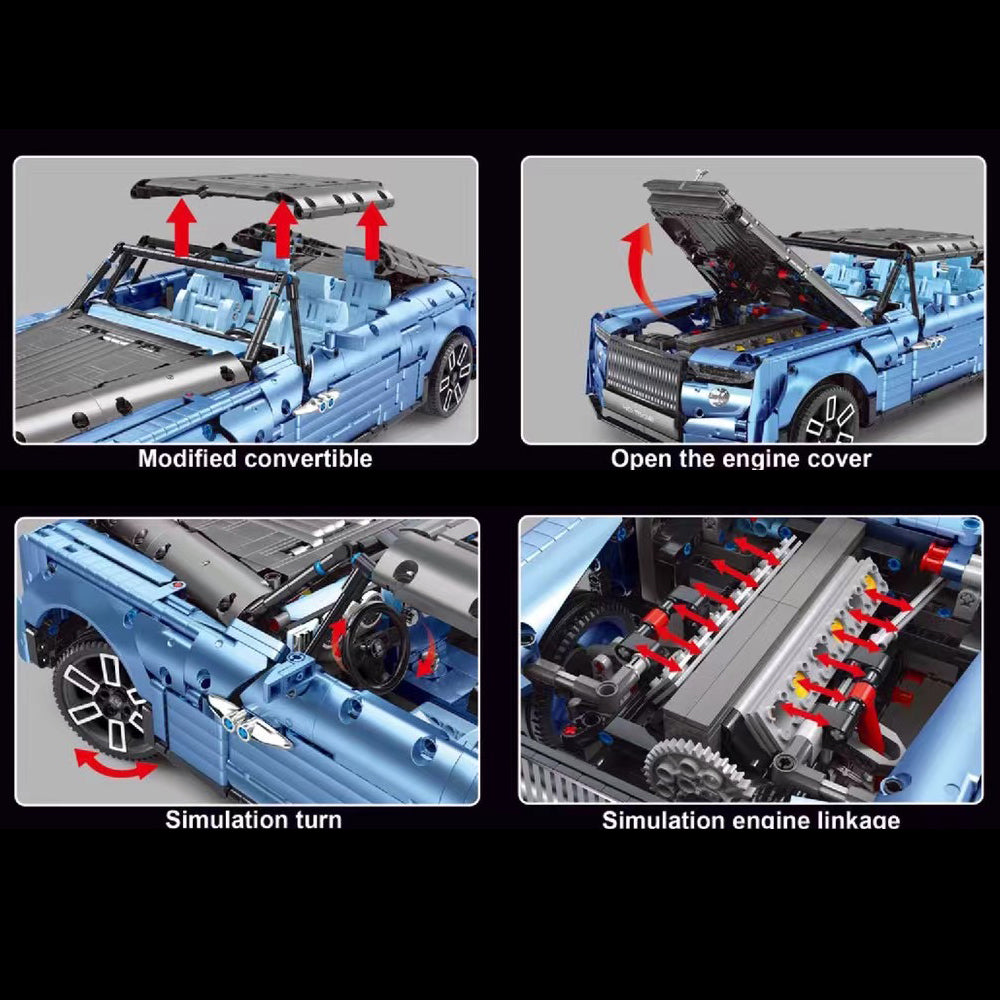 Modified convertible

Open the engine cover

Simulation turn

Simulation engine linkage