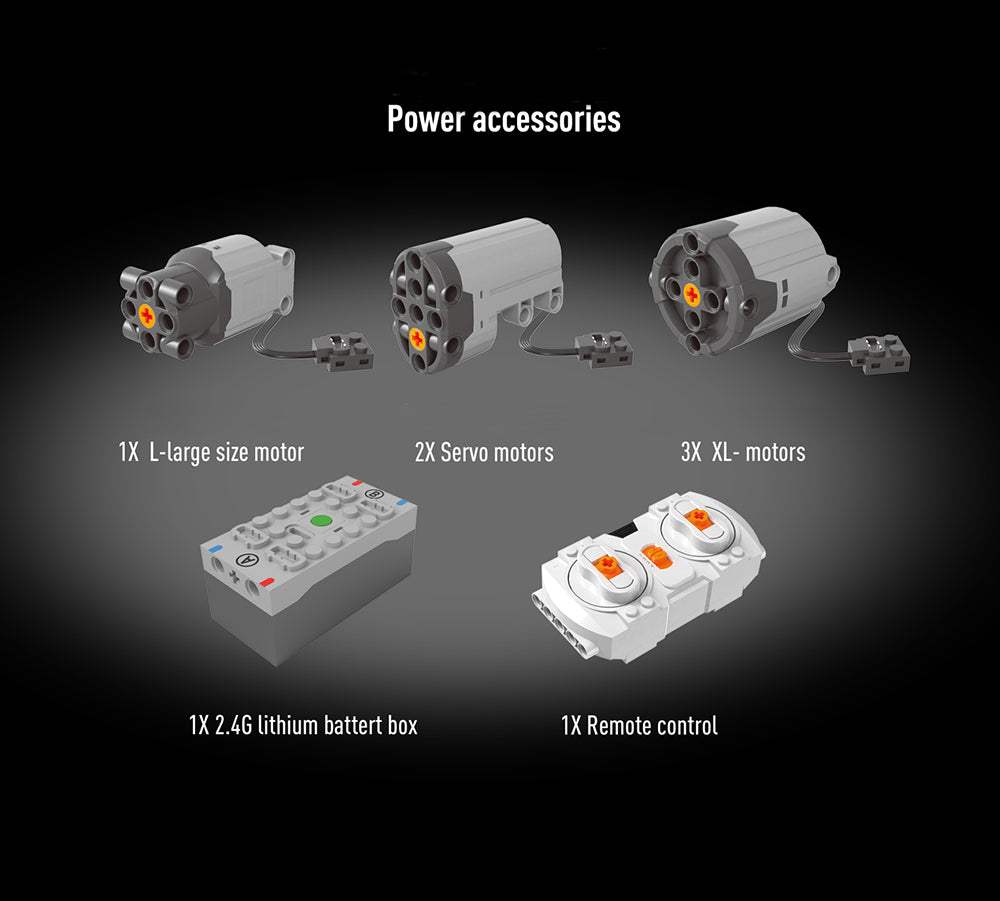 Power accessories

1X L-large size motor

2X Servo motors

3X XL- motors

A

B

1X 2.4G lithium battert box

1X Remote control