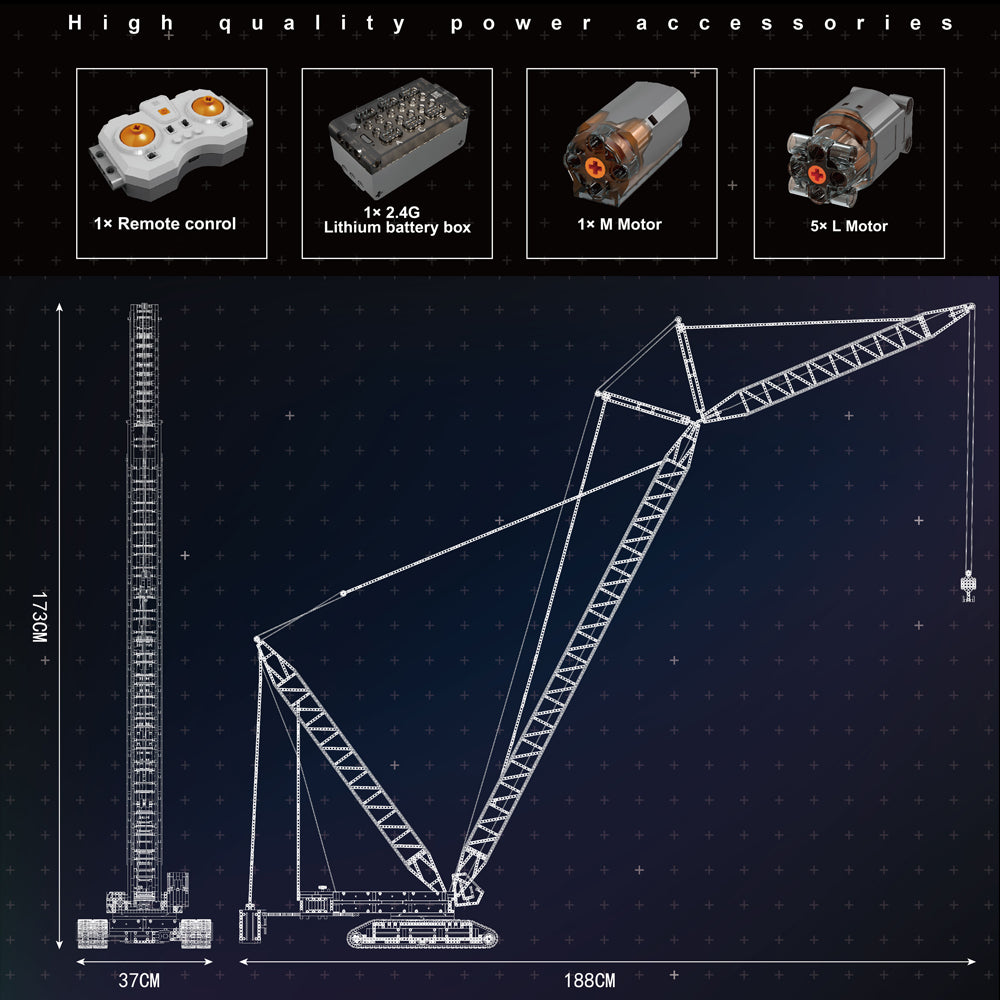 High quality power accessories

1× Remote conrol

1× 2.4G Lithium battery box

1× M Motor

5× L Motor

173CM

37CM

188CM