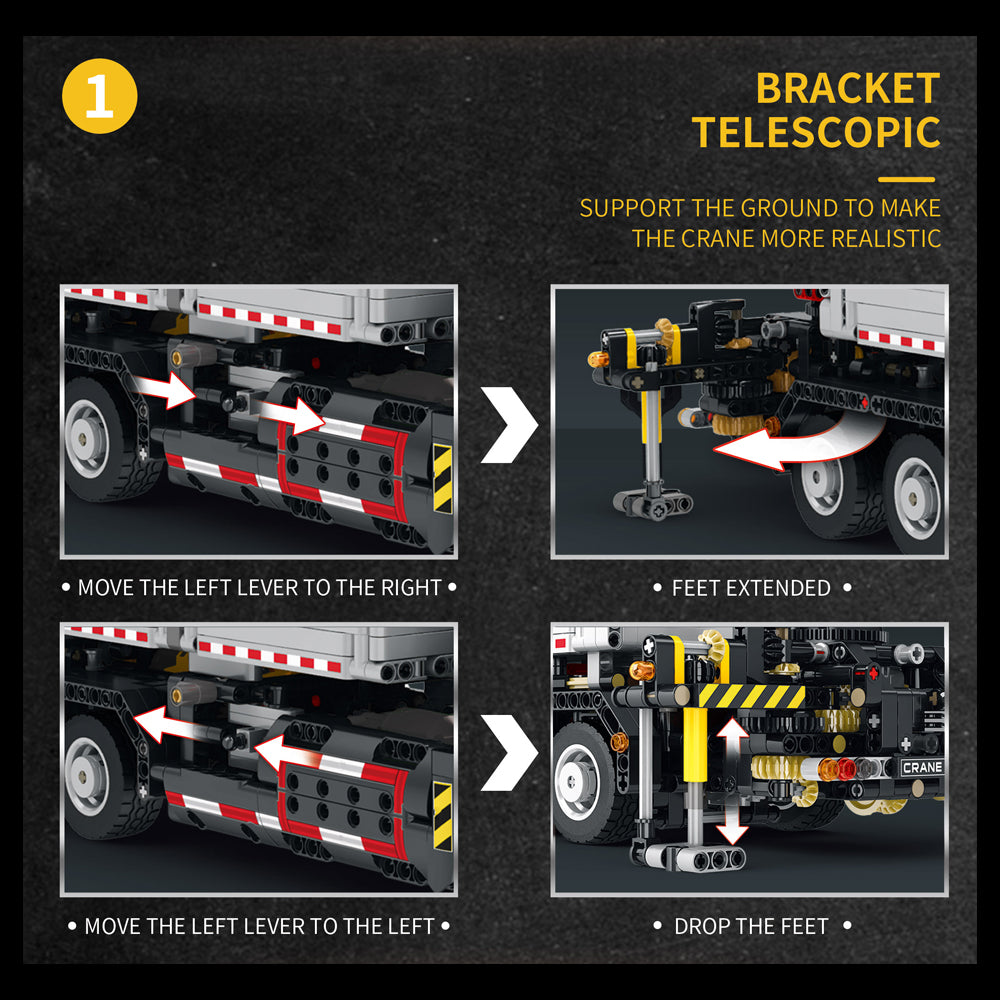 1

BRACKET TELESCOPIC

SUPPORT THE GROUND TO MAKE THE CRANE MORE REALISTIC

• MOVE THE LEFT LEVER TO THE RIGHT •

• FEET EXTENDED •

• MOVE THE LEFT LEVER TO THE LEFT •

CRANE

• DROP THE FEET •