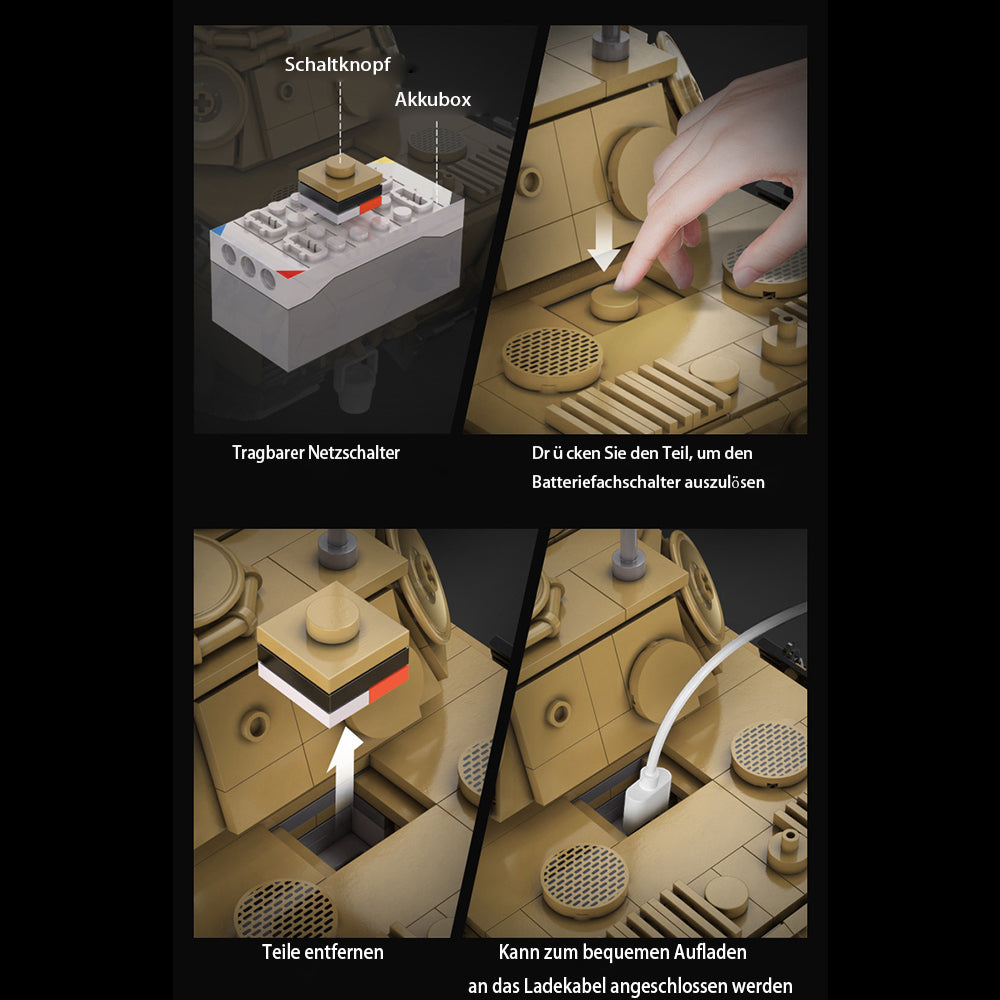 Schaltknopf

Akkubox

Tragbarer Netzschalter

Dr ü cken Sie den Teil, um den Batteriefachschalter auszulösen

Teile entfernen

Kann zum bequemen Aufladen an das Ladekabel angeschlossen werden