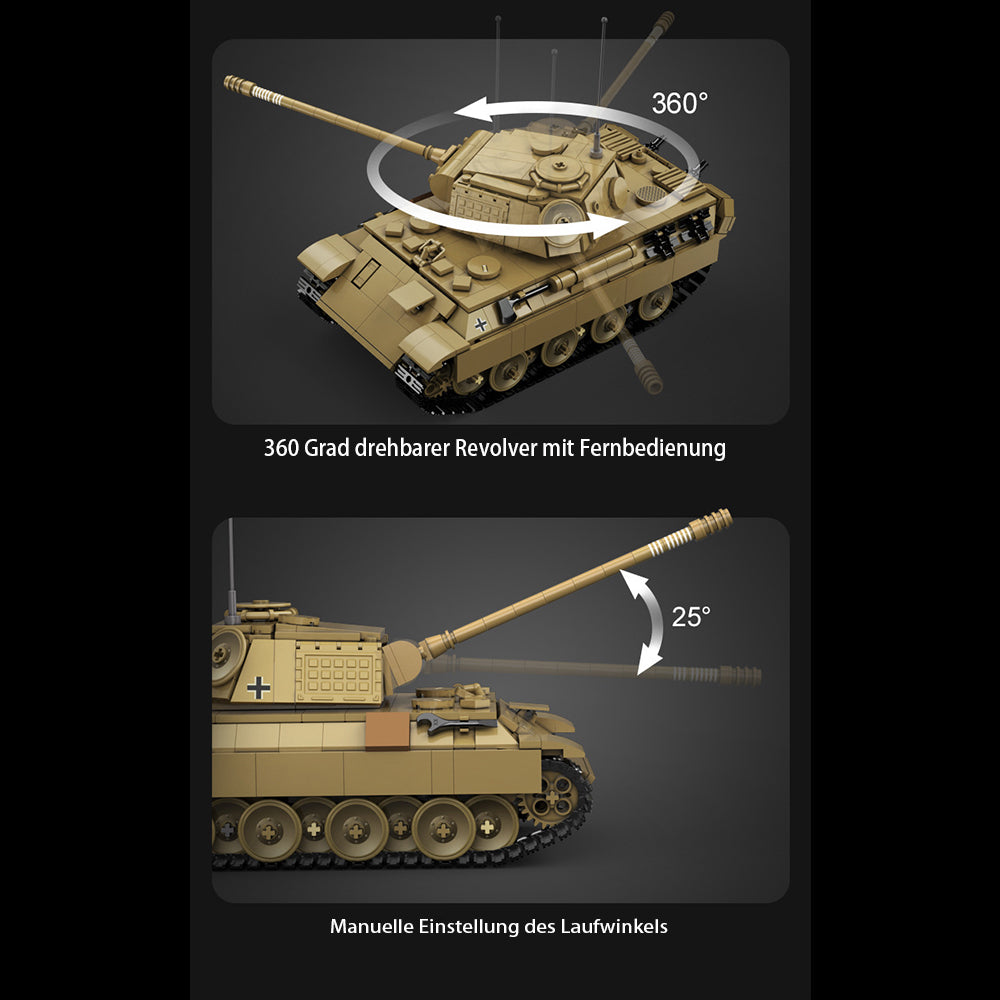 360°

360 Grad drehbarer Revolver mit Fernbedienung

25°

Manuelle Einstellung des Laufwinkels