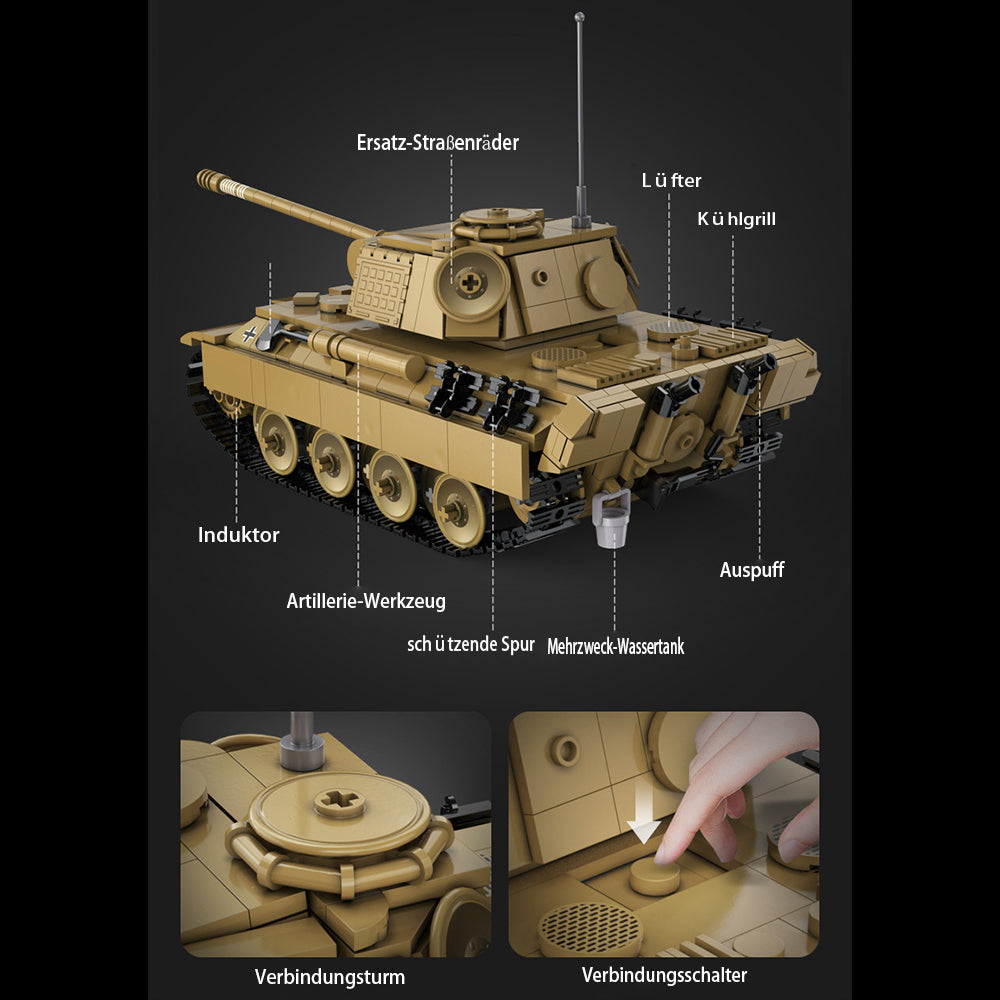 Ersatz-Straßenräder

L ü fter

K ü hlgrill

Induktor

Artillerie-Werkzeug

sch ü tzende Spur

Mehrzweck-Wassertank

Auspuff

Verbindungsturm

Verbindungsschalter