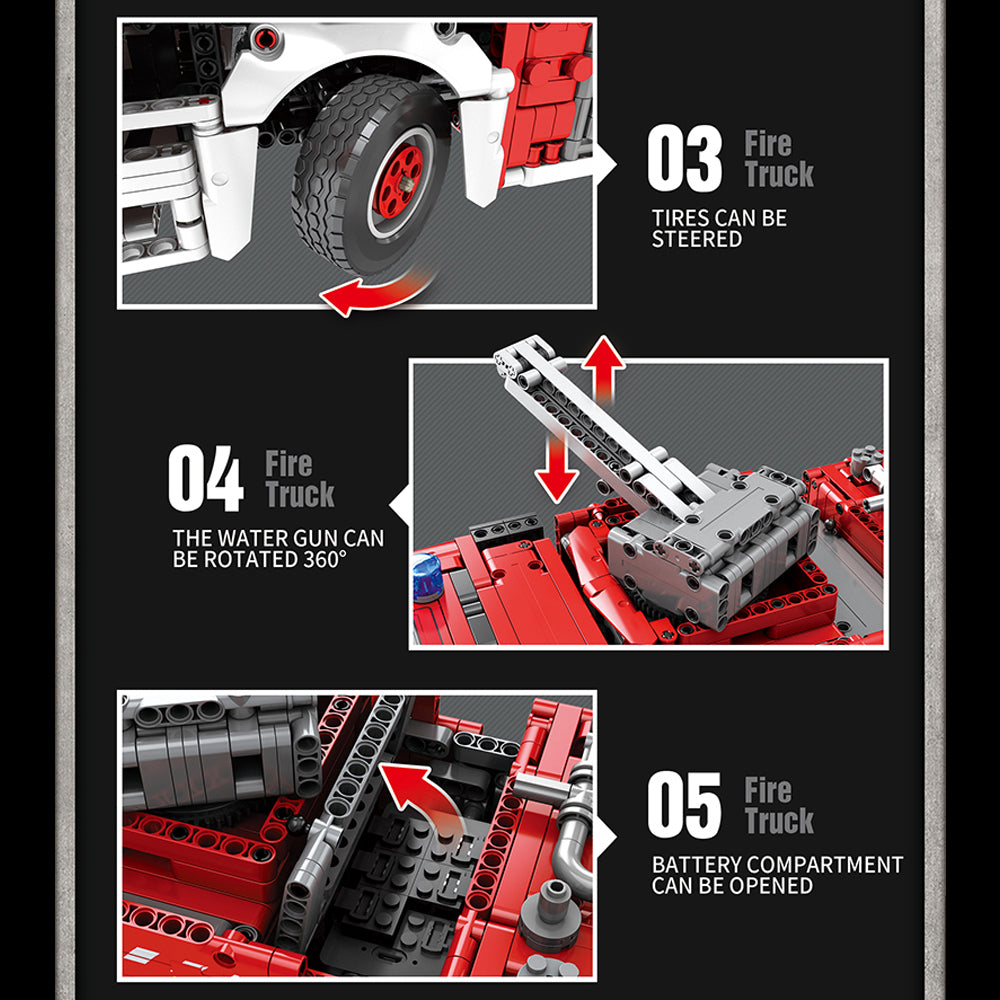 03 Fire Truck

TIRES CAN BE STEERED

04 Fire Truck

THE WATER GUN CAN BE ROTATED 360°

05 Fire Truck

BATTERY COMPARTMENT CAN BE OPENED