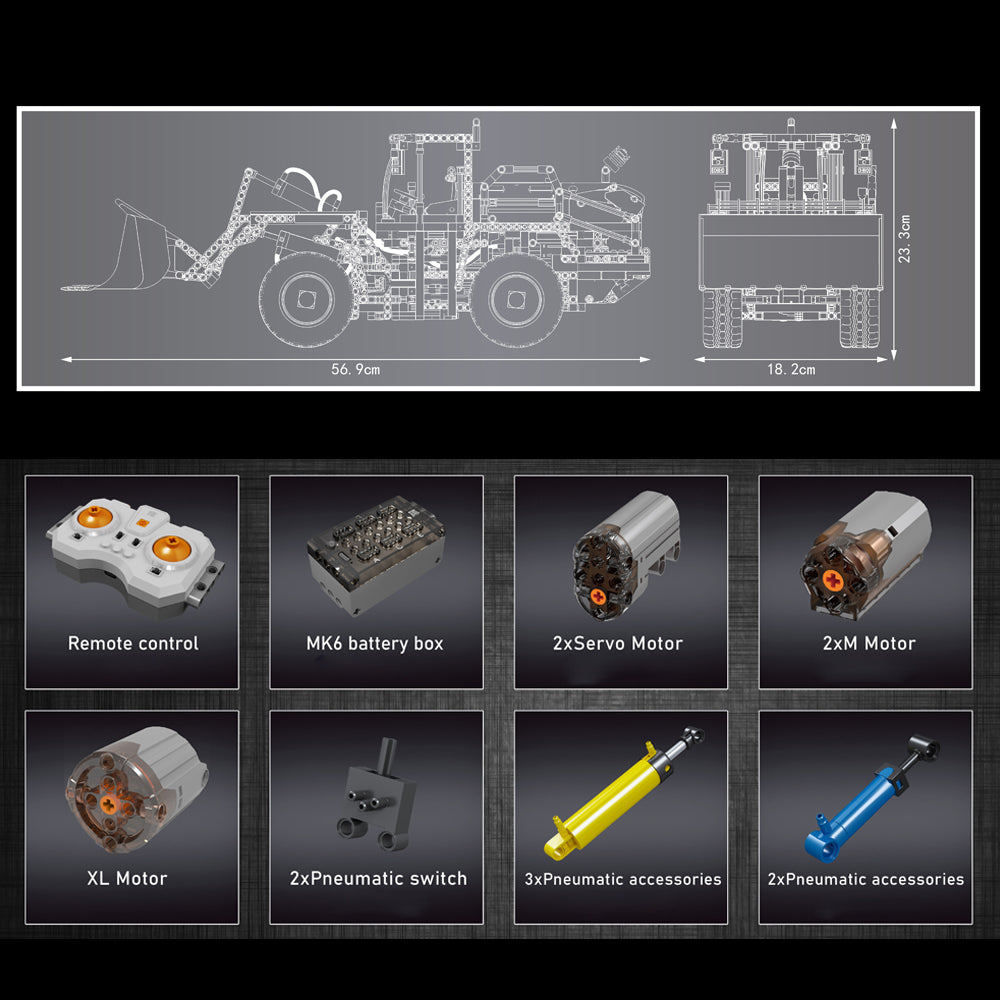 56.9cm

18.2cm

23.3cm

Remote control

MK6 battery box

2xServo Motor

2xM Motor

XL Motor

2xPneumatic switch

3xPneumatic accessories

2xPneumatic accessories