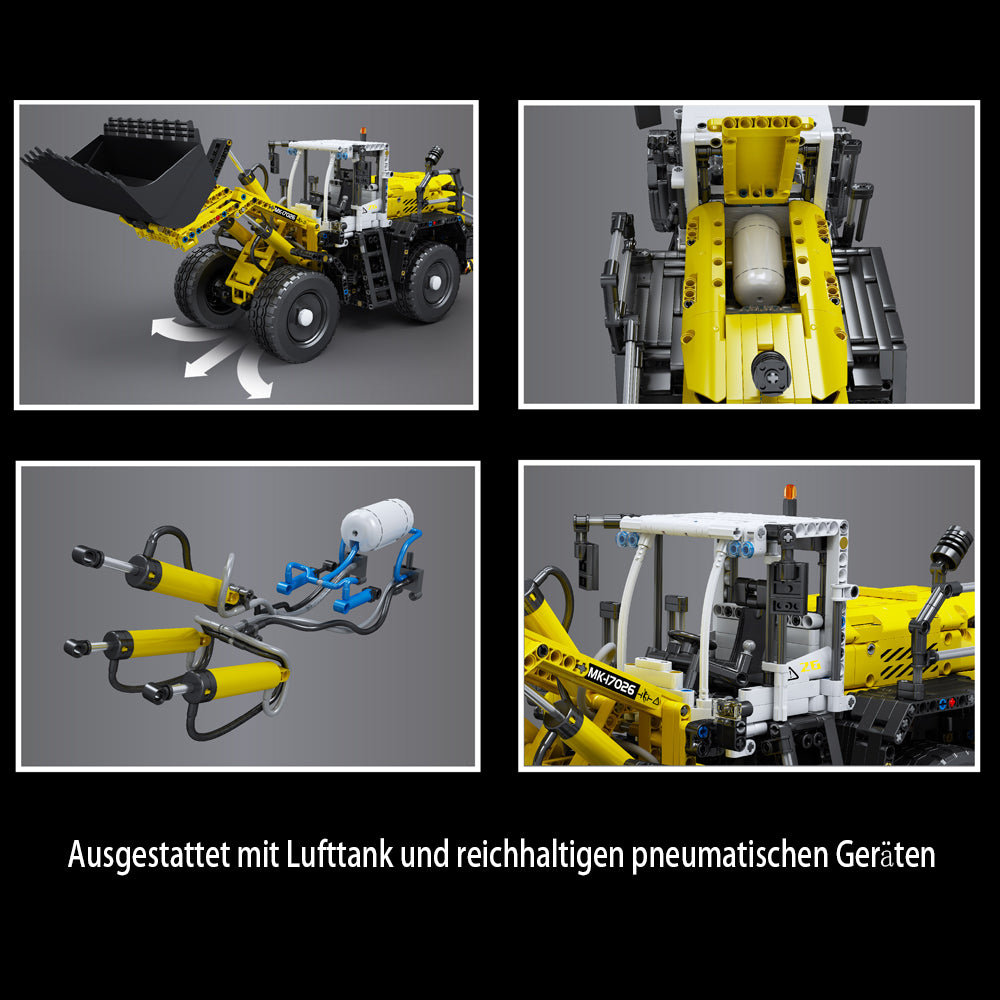 MK-17026

MK-17026

Ausgestattet mit Lufttank und reichhaltigen pneumatischen Geräten