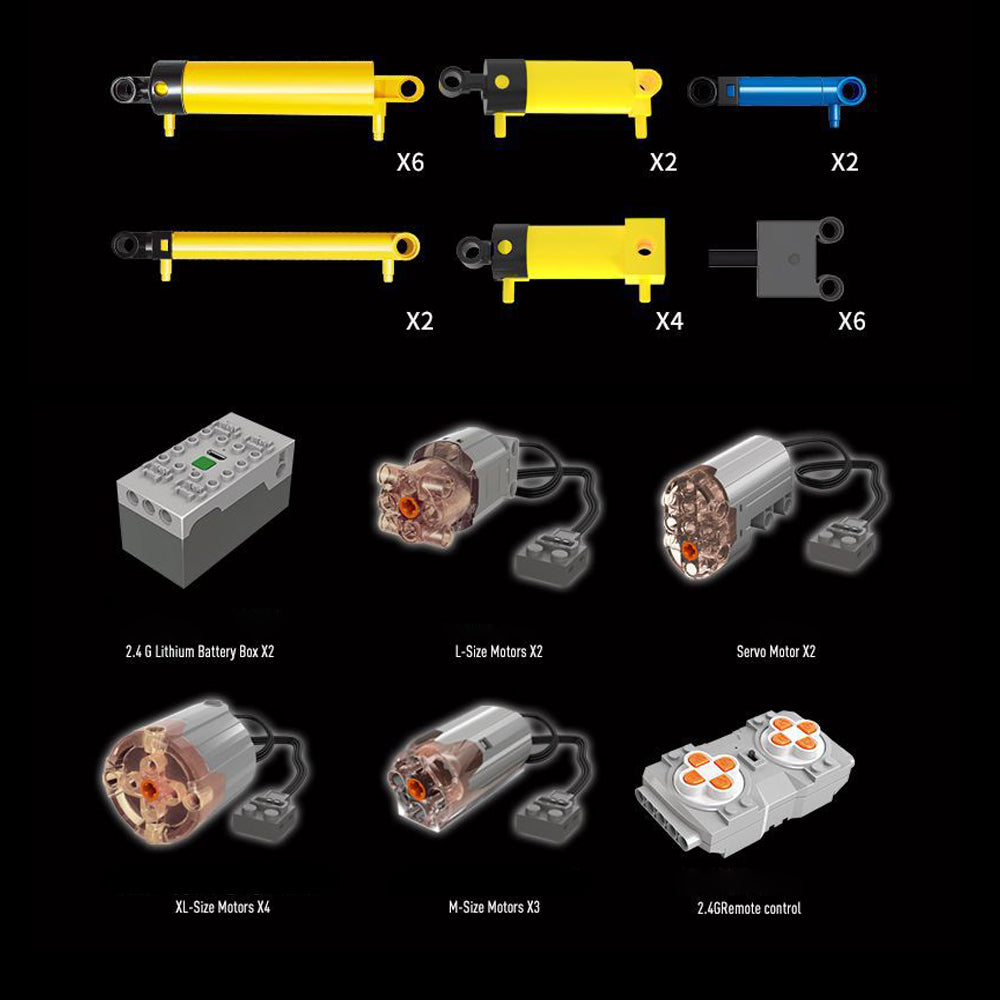 X6

X2

X2

X2

X4

X6

2.4 G Lithium Battery Box X2

L-Size Motors X2

Servo Motor X2

XL-Size Motors X4

M-Size Motors X3

2.4GRemote control