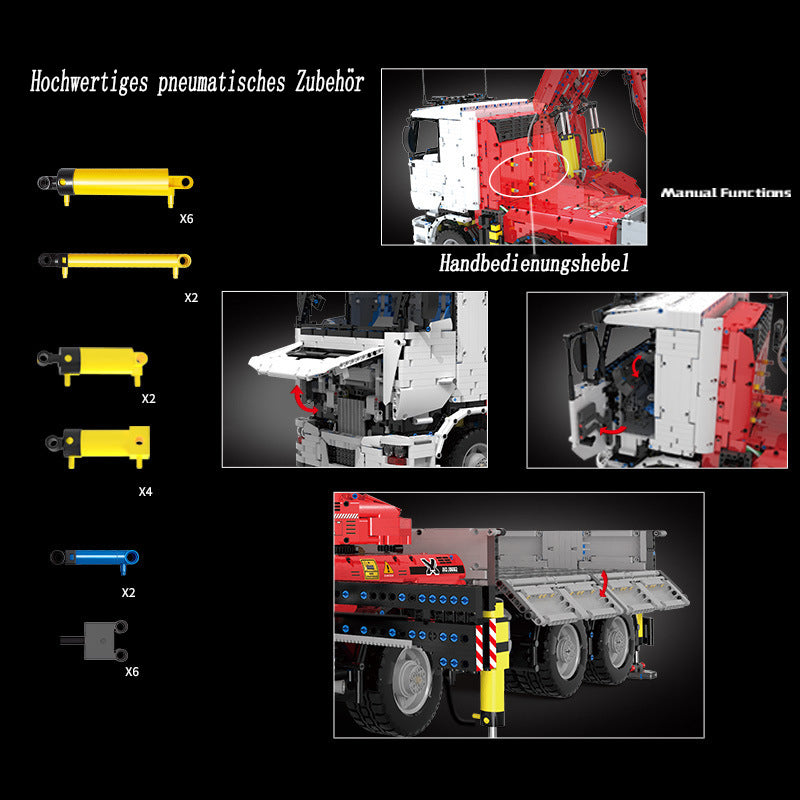 Hochwertiges pneumatisches Zubehör

X6

X2

X2

X4

X2

X6

Manual Functions

Handbedienungshebel