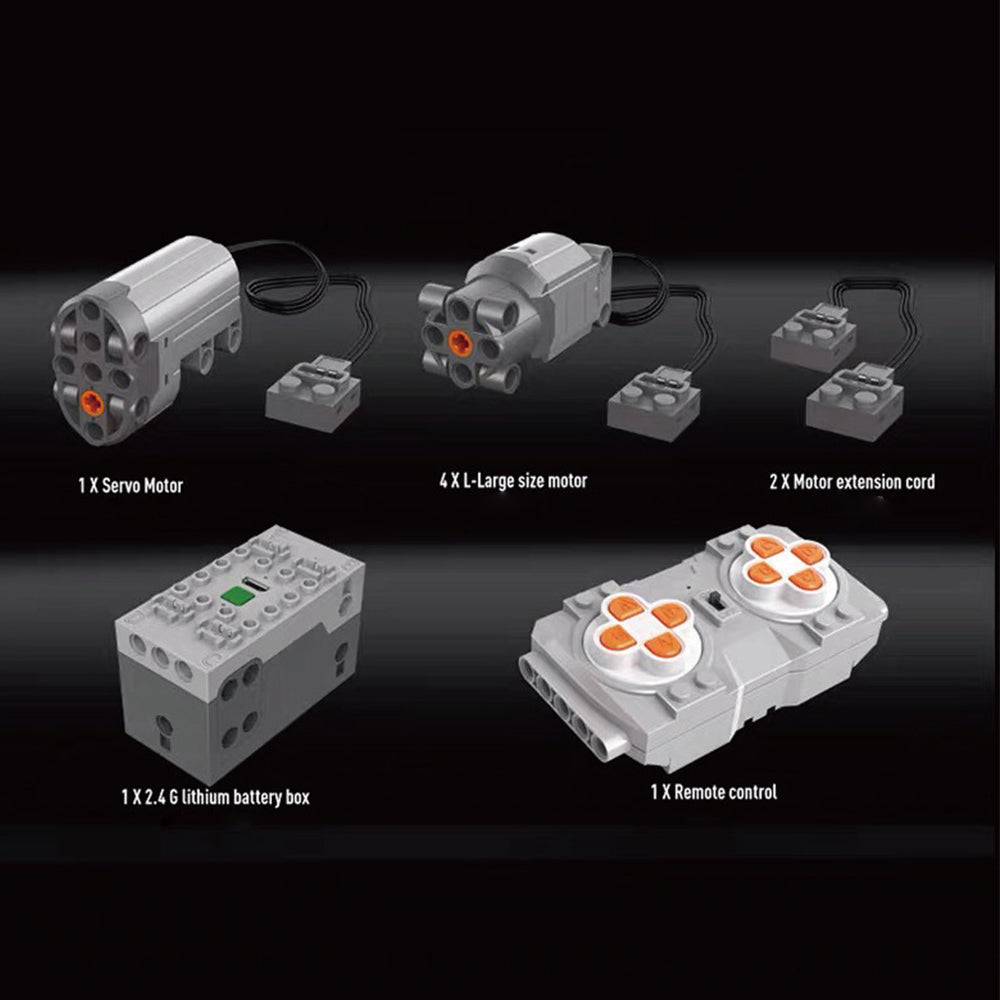 1 X Servo Motor

4 X L-Large size motor

2 X Motor extension cord

1 X 2.4 G lithium battery box

1 X Remote control