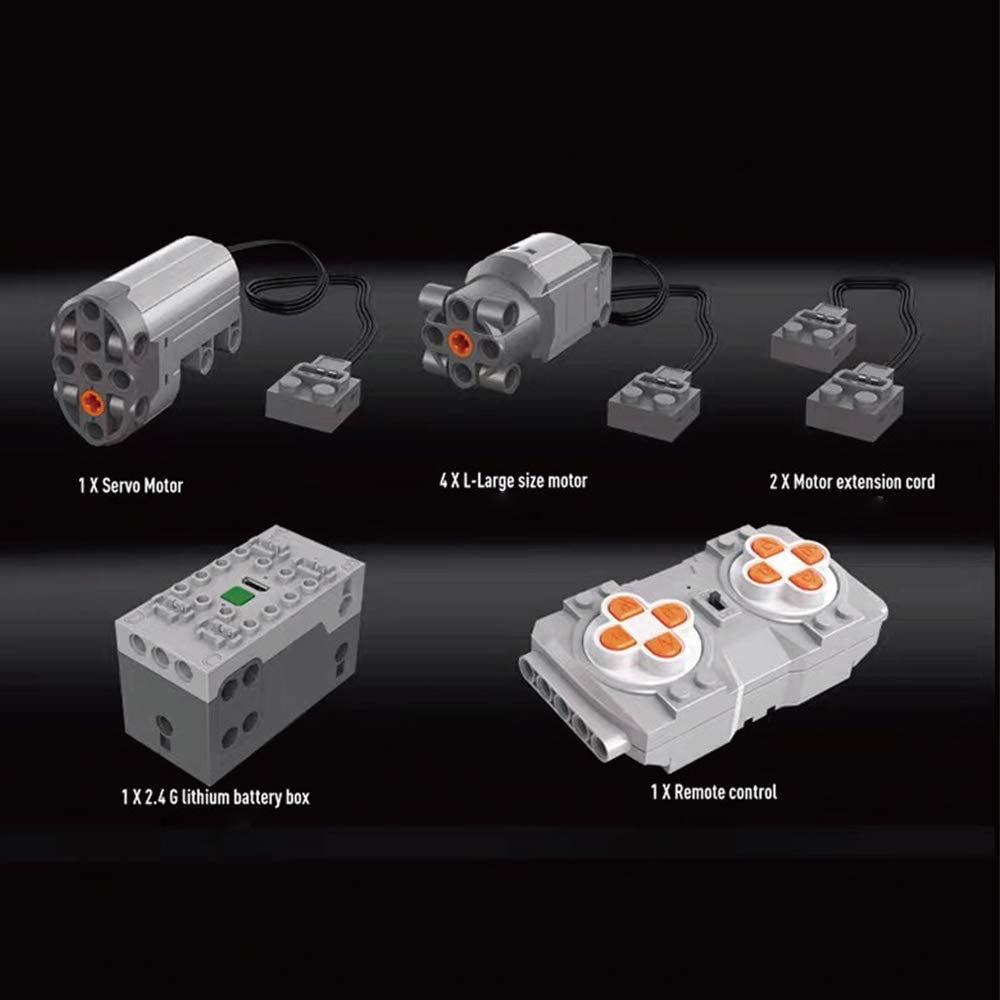 1 X Servo Motor

4 X L-Large size motor

2 X Motor extension cord

1 X 2.4 G lithium battery box

1 X Remote control