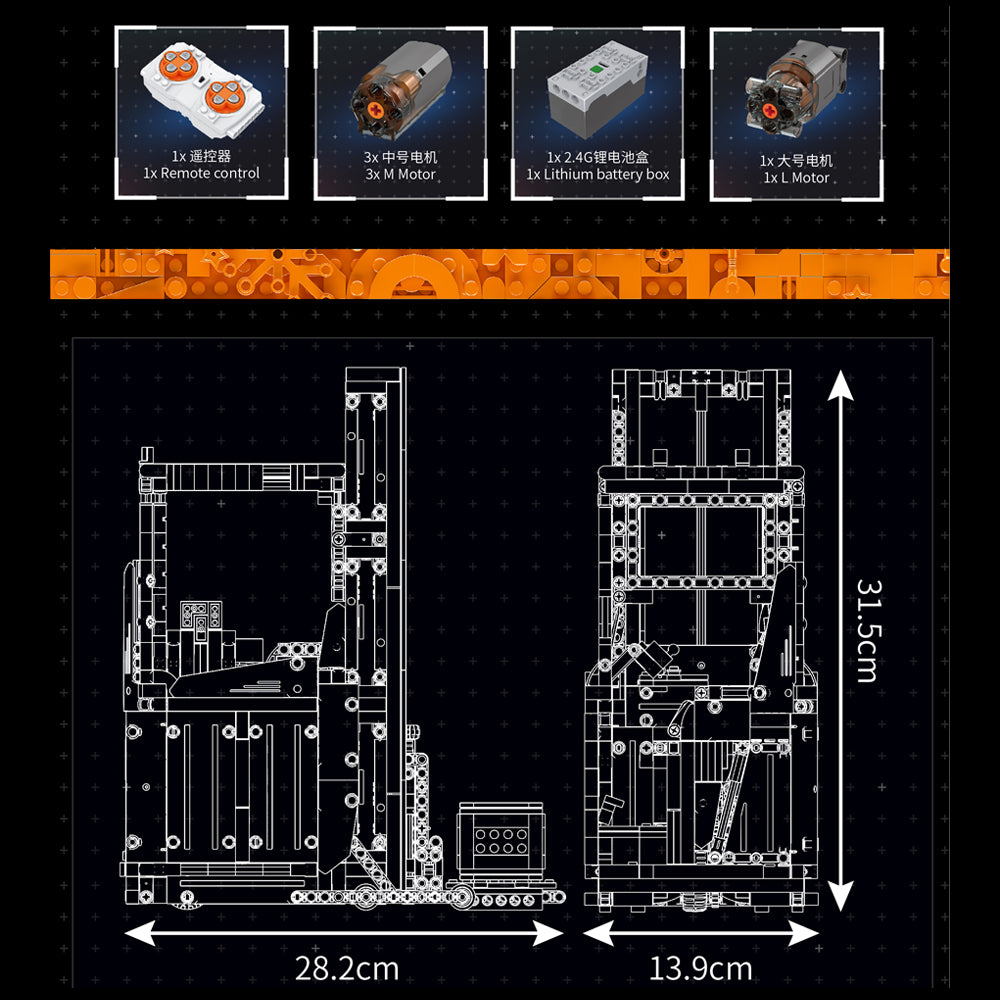 1x 遥控器
1x Remote control

3x 中号电机
3x M Motor

1x 2.4G锂电池盒
1x Lithium battery box

1x 大号电机
1x L Motor

31.5cm

28.2cm

13.9cm