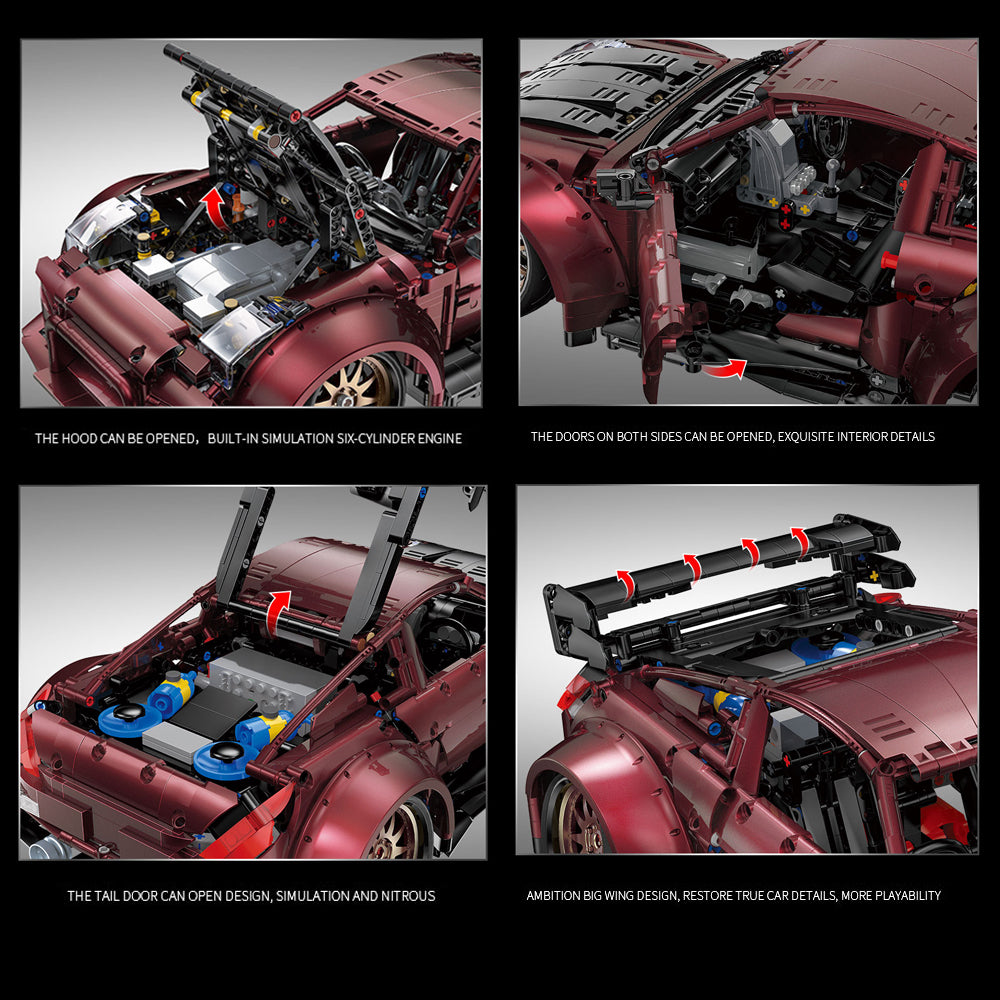 THE HOOD CAN BE OPENED，BUILT-IN SIMULATION SIX-CYLINDER ENGINE

THE DOORS ON BOTH SIDES CAN BE OPENED, EXQUISITE INTERIOR DETAILS

THE TAIL DOOR CAN OPEN DESIGN, SIMULATION AND NITROUS

AMBITION BIG WING DESIGN, RESTORE TRUE CAR DETAILS, MORE PLAYABILITY