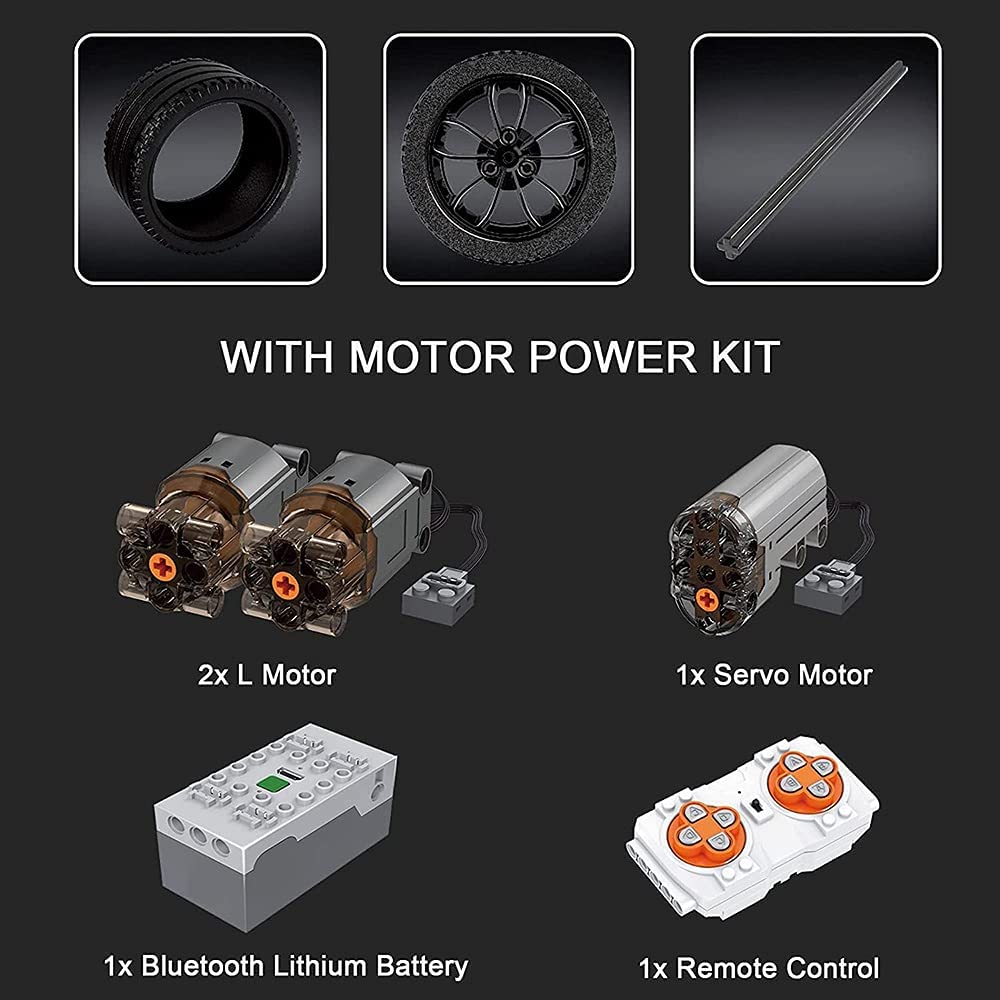 WITH MOTOR POWER KIT

2x L Motor

1x Servo Motor

1x Bluetooth Lithium Battery

1x Remote Control