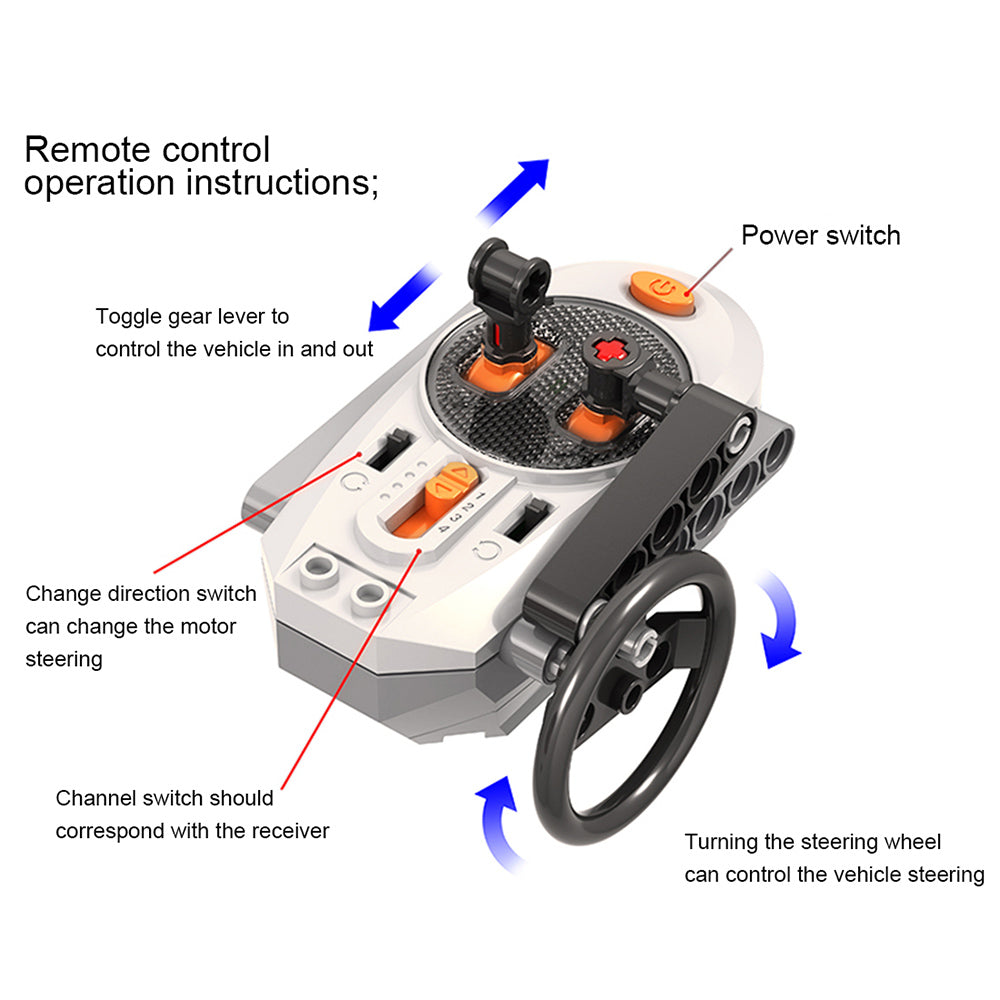 Remote control operation instructions;

Power switch

Toggle gear lever to control the vehicle in and out

1
2
3
4

Change direction switch can change the motor steering

Channel switch should correspond with the receiver

Turning the steering wheel can control the vehicle steering