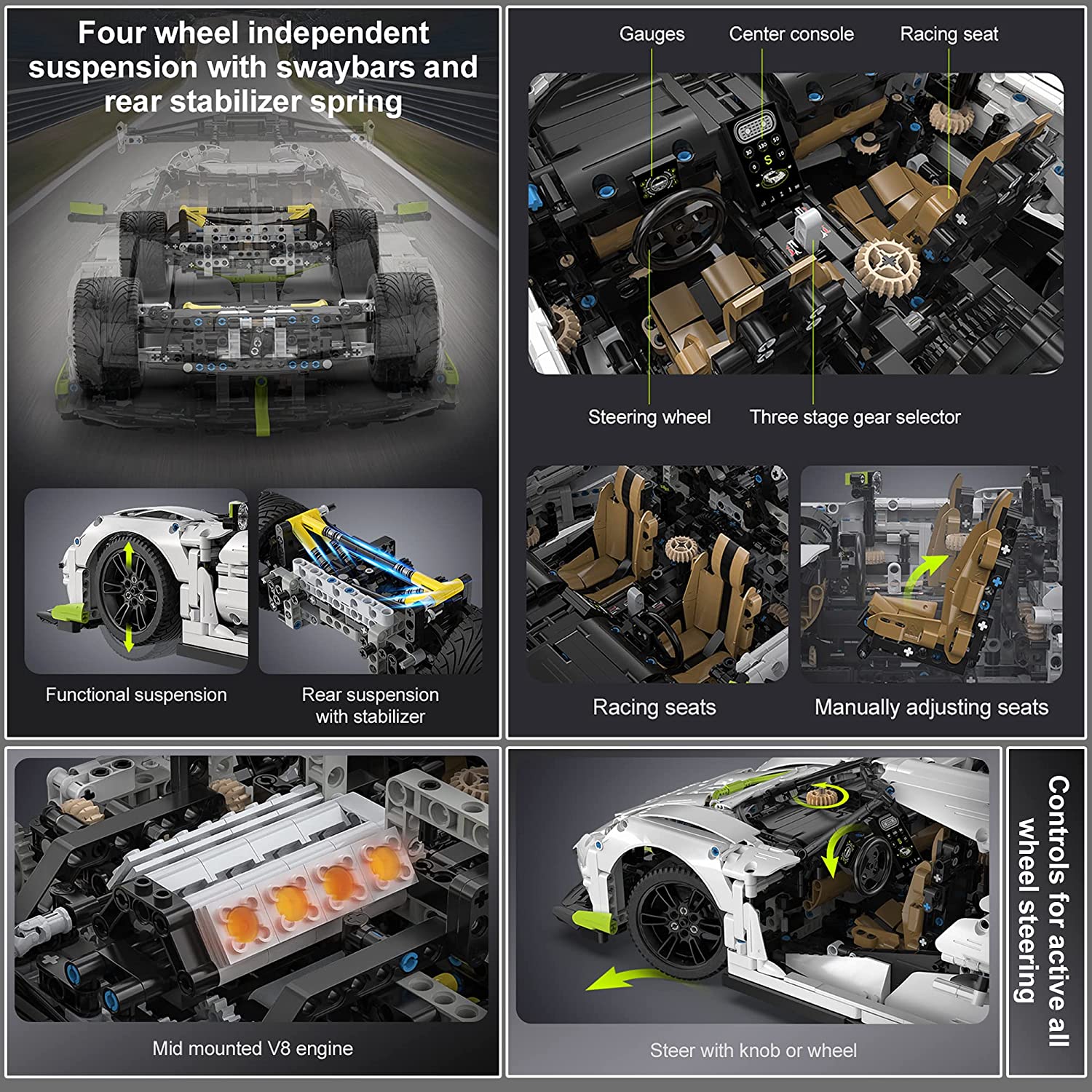 Four wheel independent suspension with swaybars and rear stabilizer spring

Functional suspension

Rear suspension with stabilizer

Gauges

Center console

Racing seat

Steering wheel

Three stage gear selector

Racing seats

Manually adjusting seats

Mid mounted V8 engine

Steer with knob or wheel

Controls for active all wheel steering