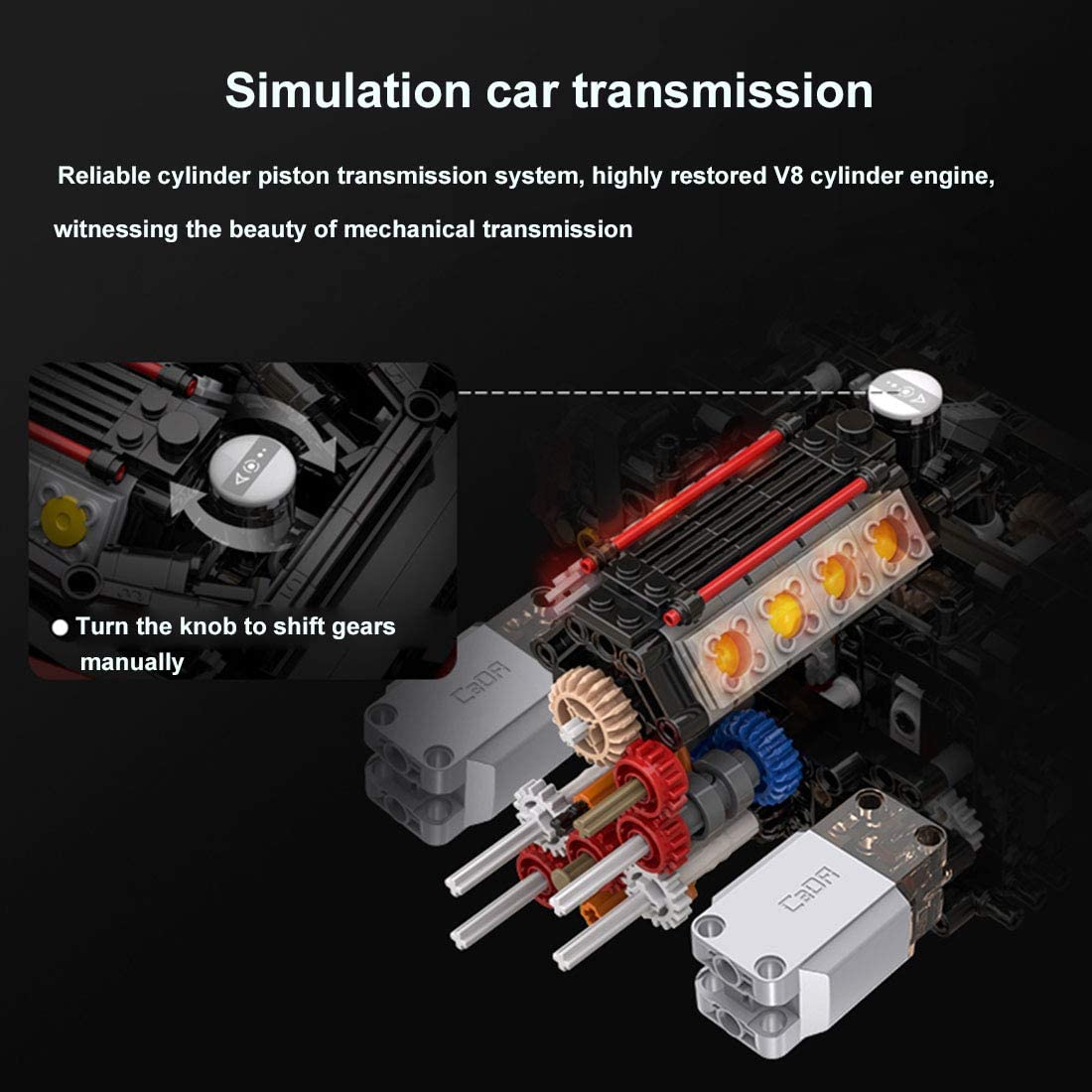 Simulation car transmission

Reliable cylinder piston transmission system, highly restored V8 cylinder engine, witnessing the beauty of mechanical transmission

Turn the knob to shift gears manually

CaDA

CaDA