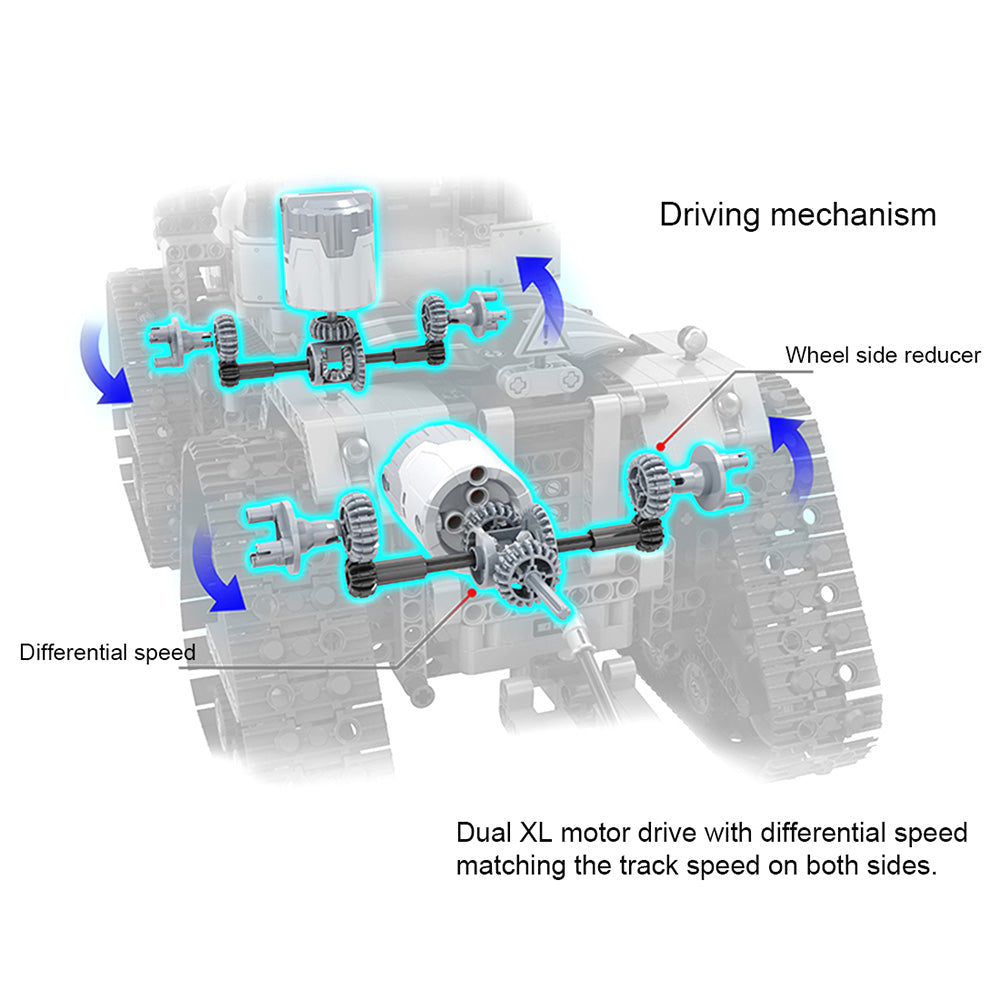 Driving mechanism

Wheel side reducer

Differential speed

Dual XL motor drive with differential speed matching the track speed on both sides.