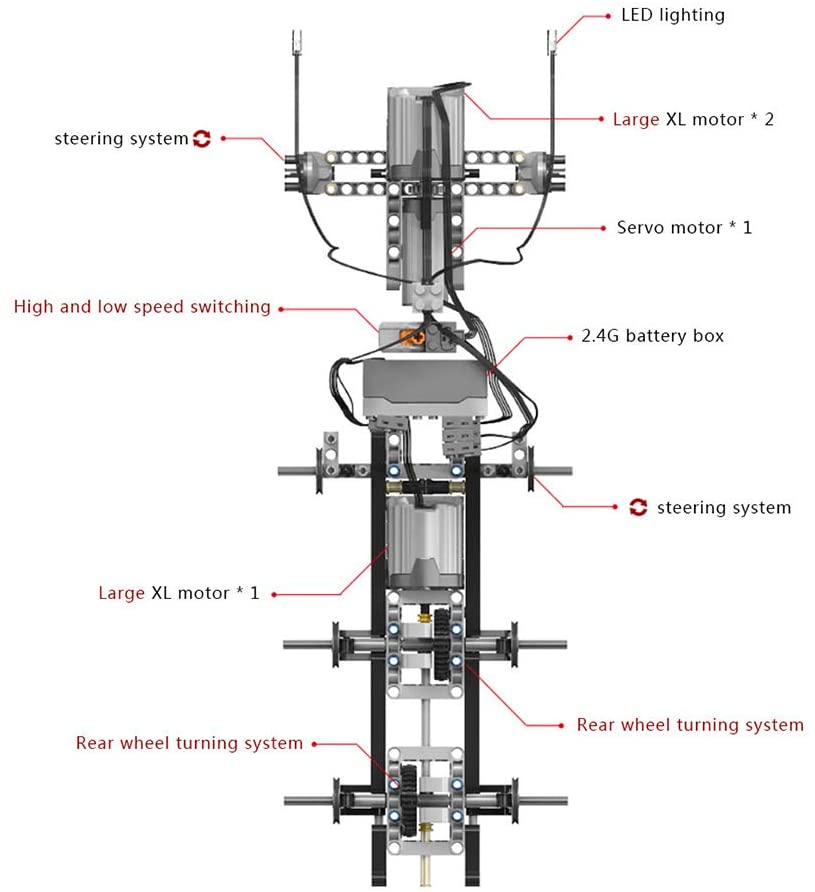 LED lighting

Large XL motor * 2

steering system

Servo motor * 1

High and low speed switching

2.4G battery box

steering system

Large XL motor * 1

Rear wheel turning system

Rear wheel turning system