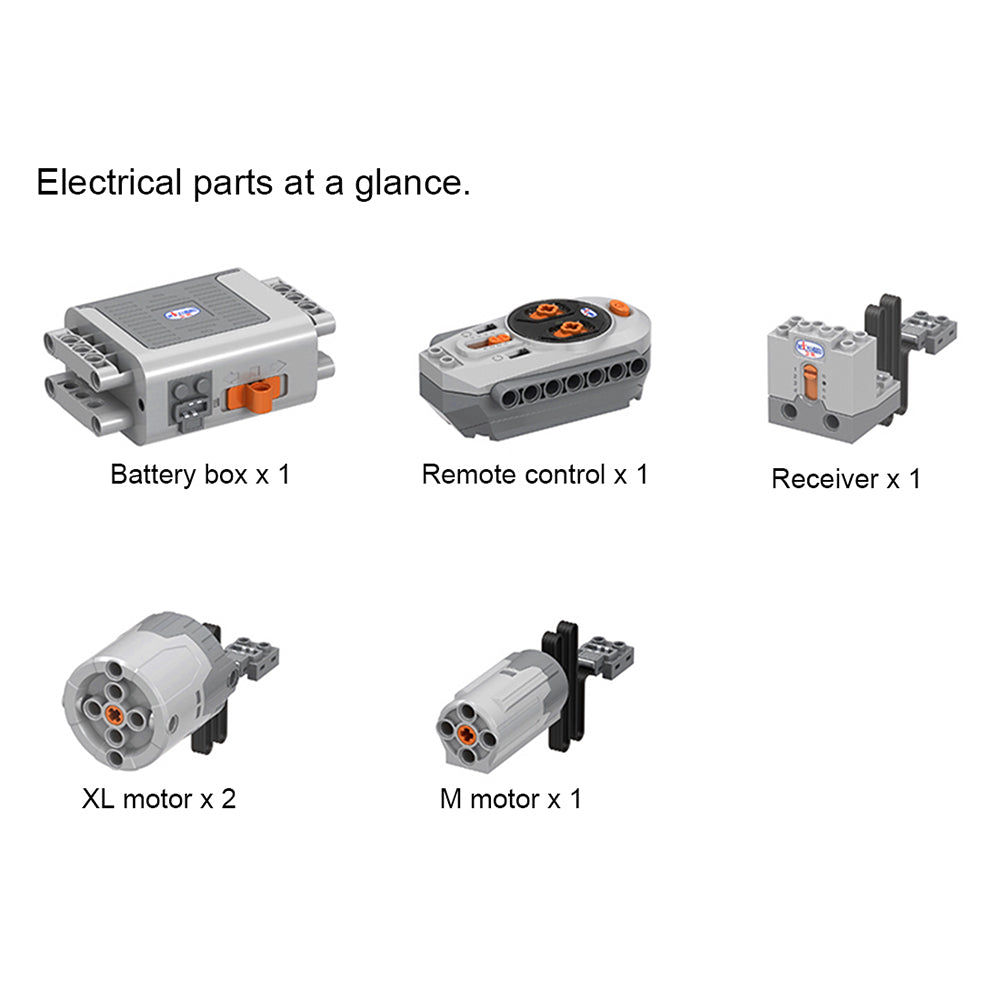 Electrical parts at a glance.

Battery box x 1

Remote control x 1

Receiver x 1

XL motor x 2

M motor x 1