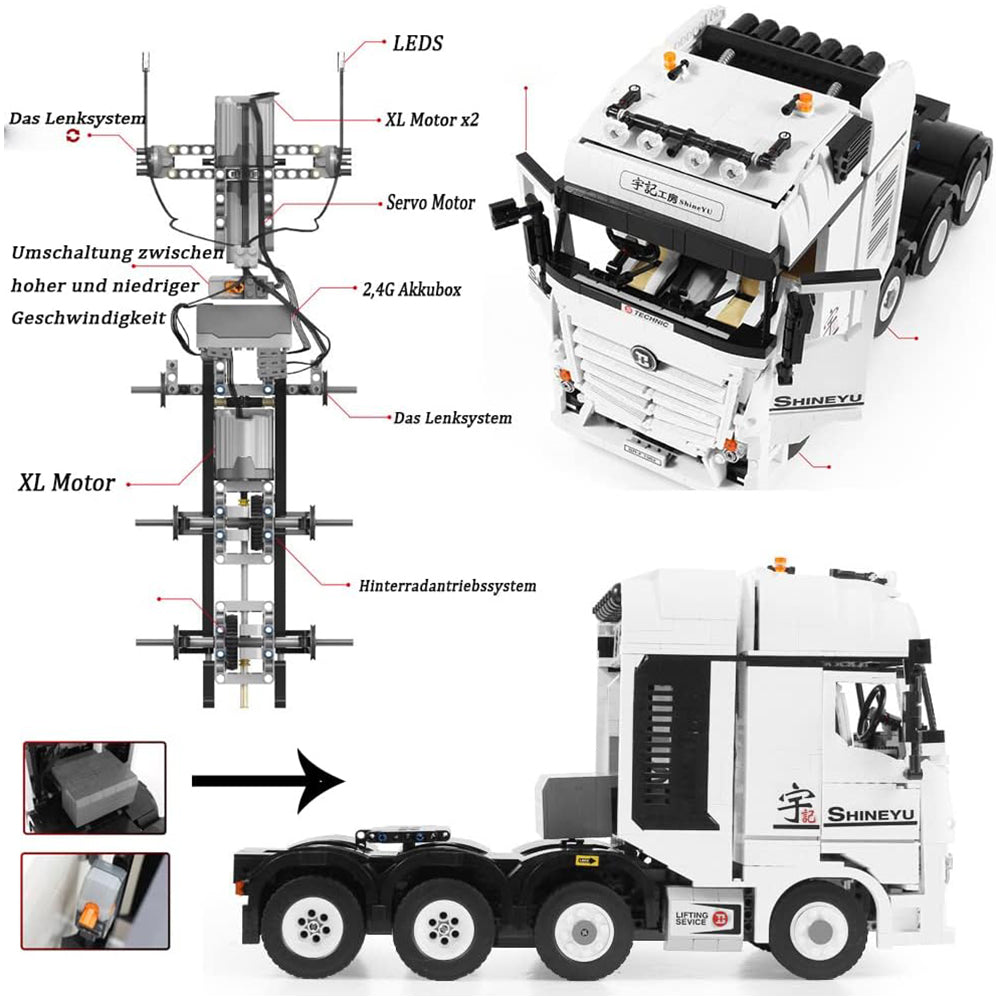 LEDS

Das Lenksystem

XL Motor x2

Servo Motor

Umschaltung zwischen hoher und niedriger Geschwindigkeit

2,4G Akkubox

Das Lenksystem

XL Motor

Hinterradantriebssystem

宇記工房 ShineYU

TECHNIC

SHINEYU

宇記 SHINEYU

LIFTING SEVICE