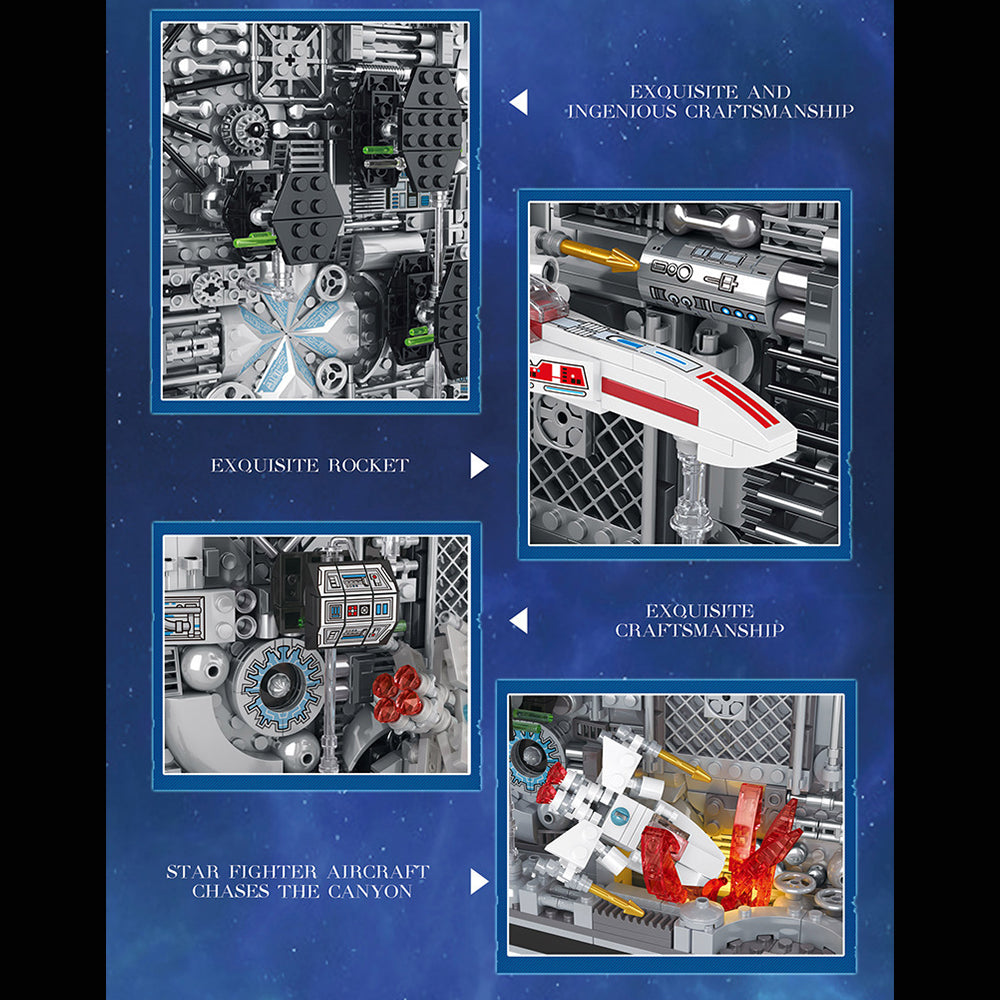 EXQUISITE AND INGENIOUS CRAFTSMANSHIP

EXQUISITE ROCKET

EXQUISITE CRAFTSMANSHIP

STAR FIGHTER AIRCRAFT CHASES THE CANYON