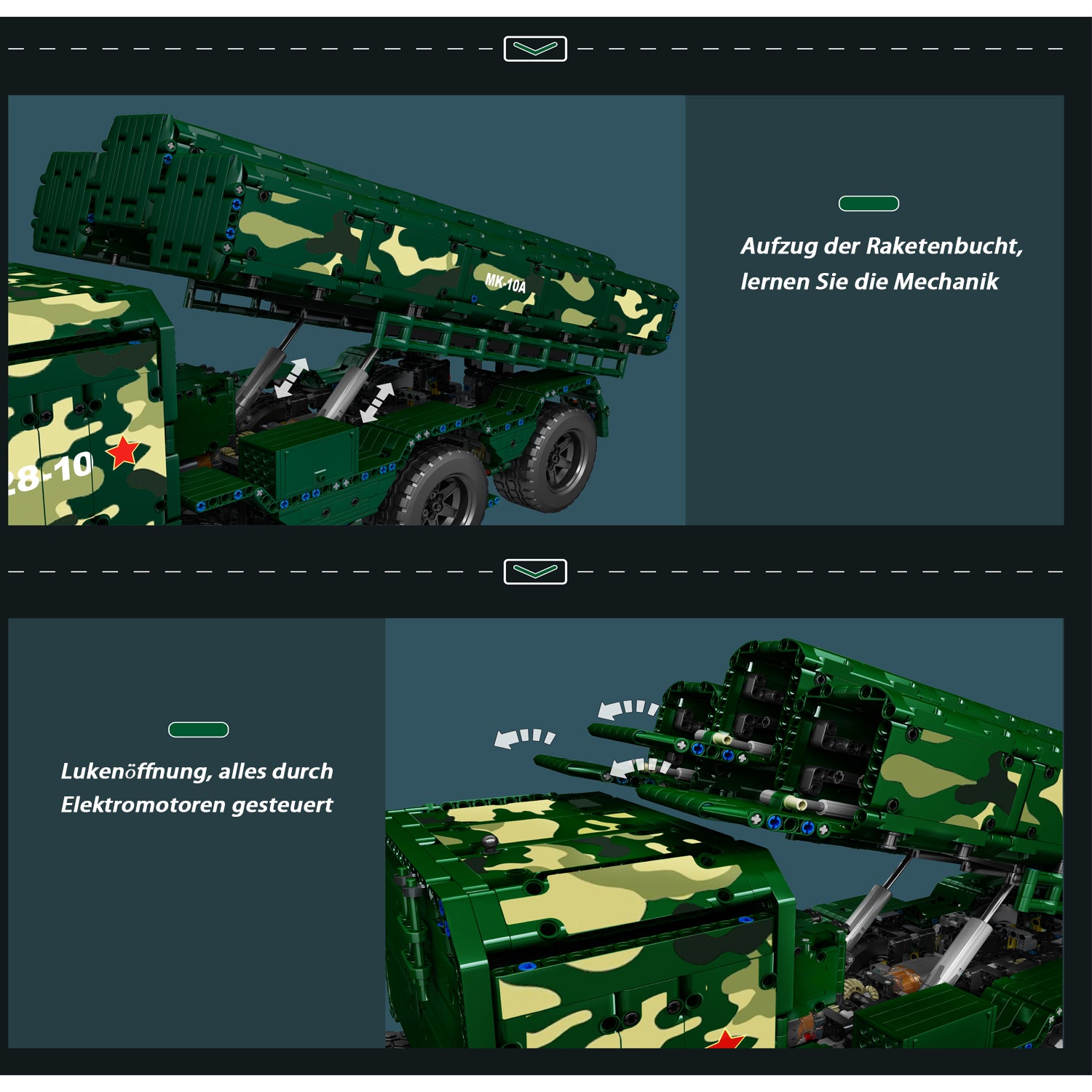 MK-10A

28-10

Aufzug der Raketenbucht, lernen Sie die Mechanik

Lukenöffnung, alles durch Elektromotoren gesteuert