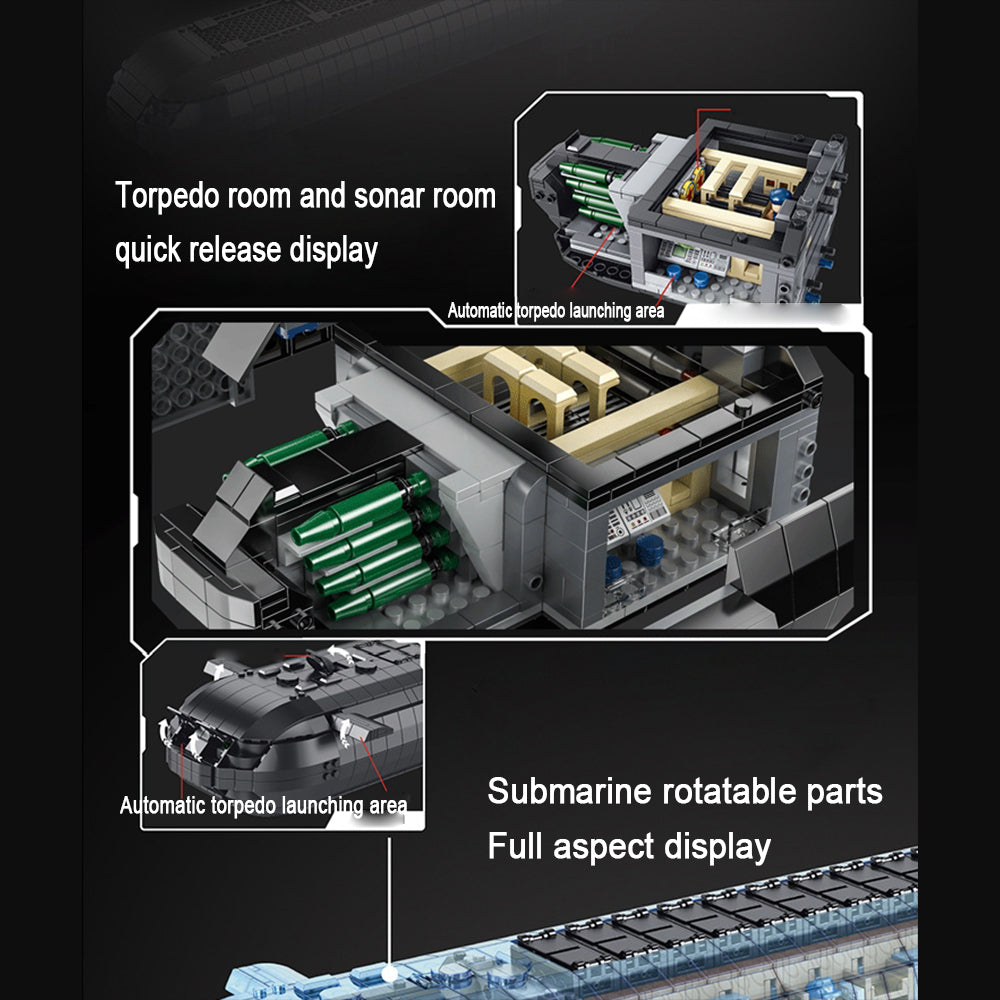 Torpedo room and sonar room
quick release display

Automatic torpedo launching area

Automatic torpedo launching area

Submarine rotatable parts
Full aspect display