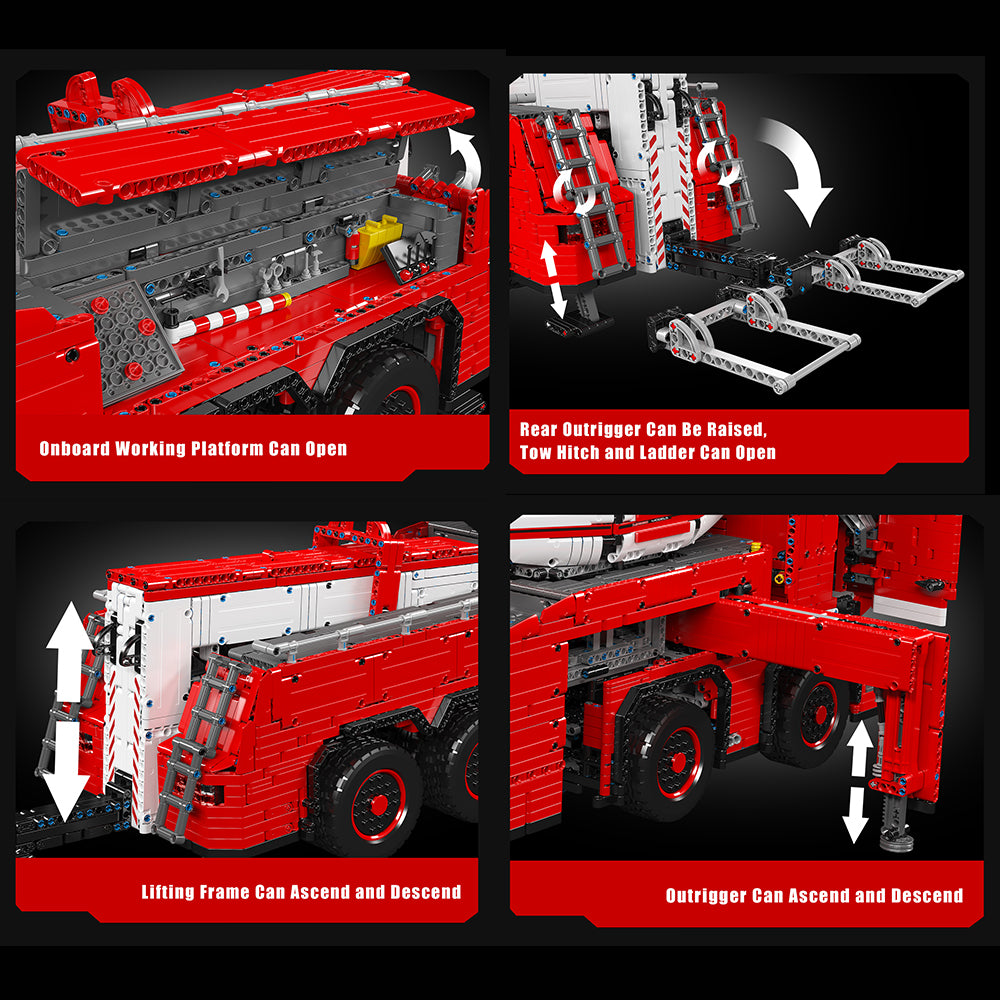 Onboard Working Platform Can Open

Rear Outrigger Can Be Raised,
Tow Hitch and Ladder Can Open

Lifting Frame Can Ascend and Descend

Outrigger Can Ascend and Descend