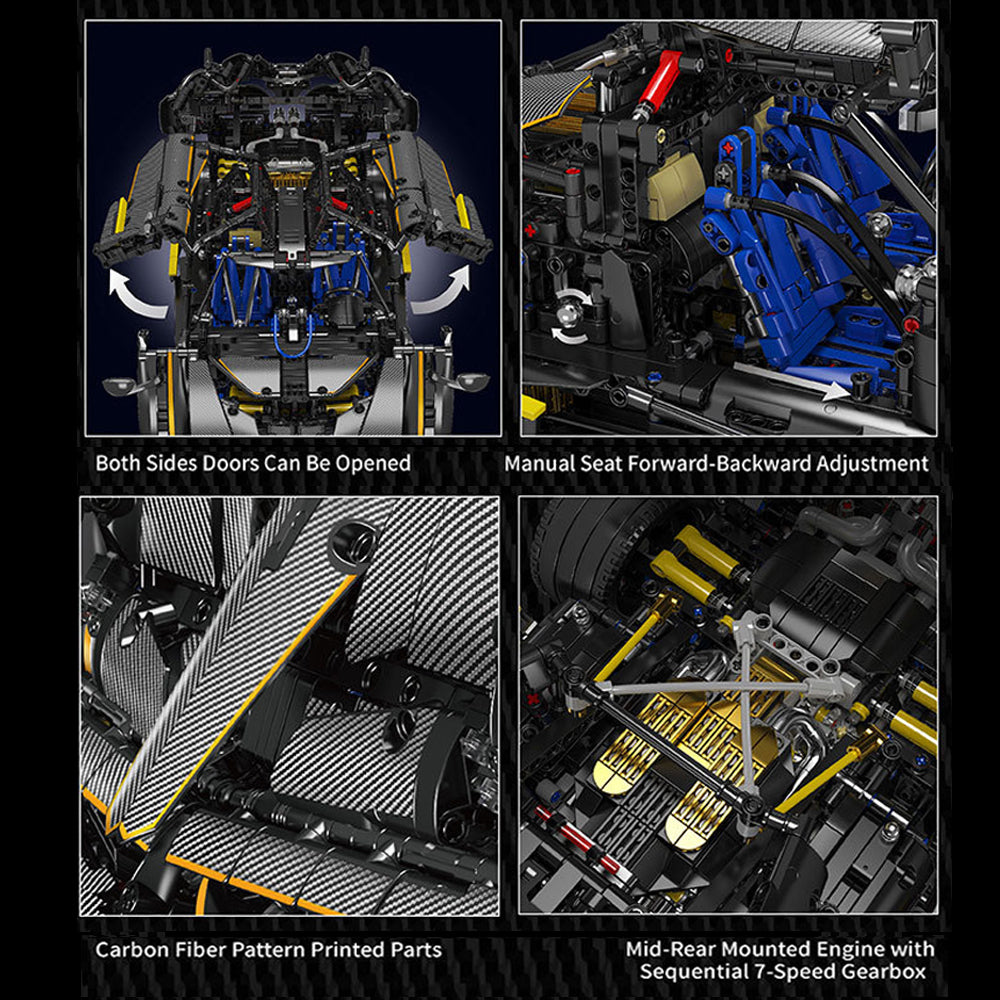 Both Sides Doors Can Be Opened

Manual Seat Forward-Backward Adjustment

Carbon Fiber Pattern Printed Parts

Mid-Rear Mounted Engine with Sequential 7-Speed Gearbox