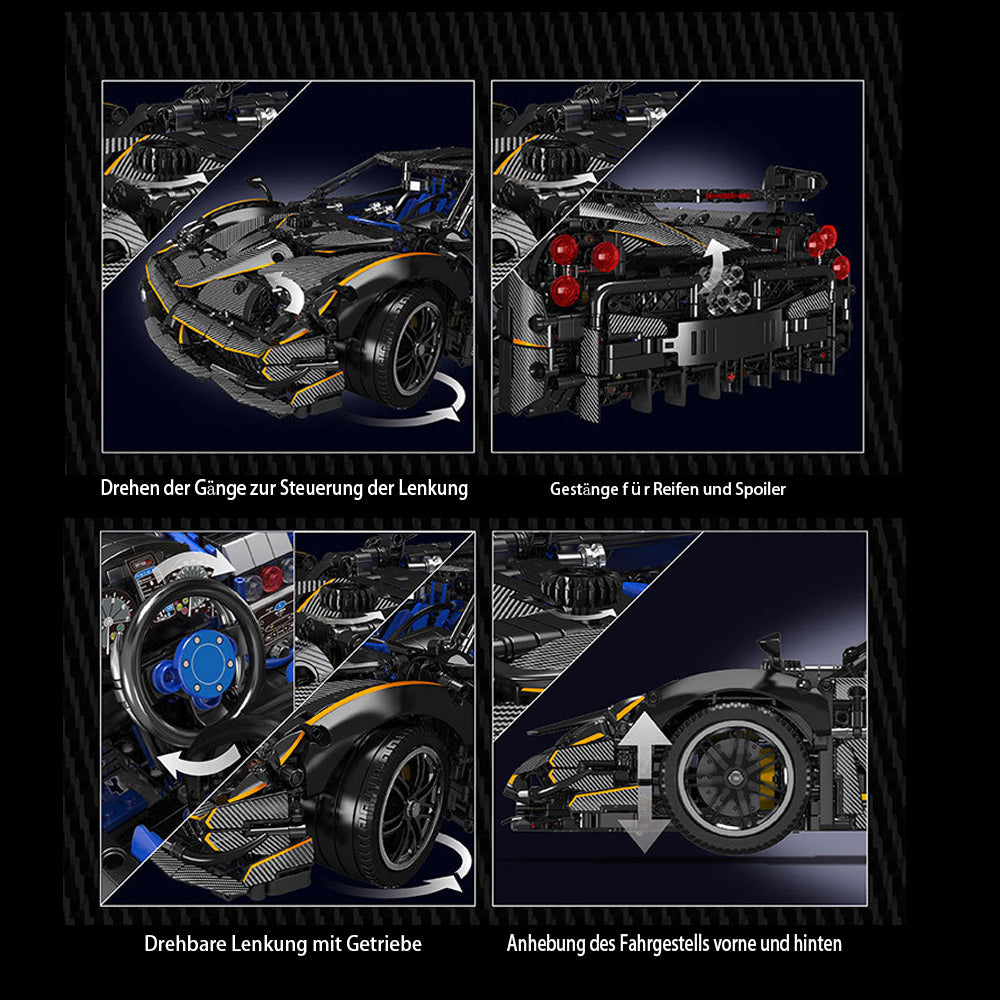 Drehen der Gänge zur Steuerung der Lenkung

Gestänge f ü r Reifen und Spoiler

Drehbare Lenkung mit Getriebe

Anhebung des Fahrgestells vorne und hinten