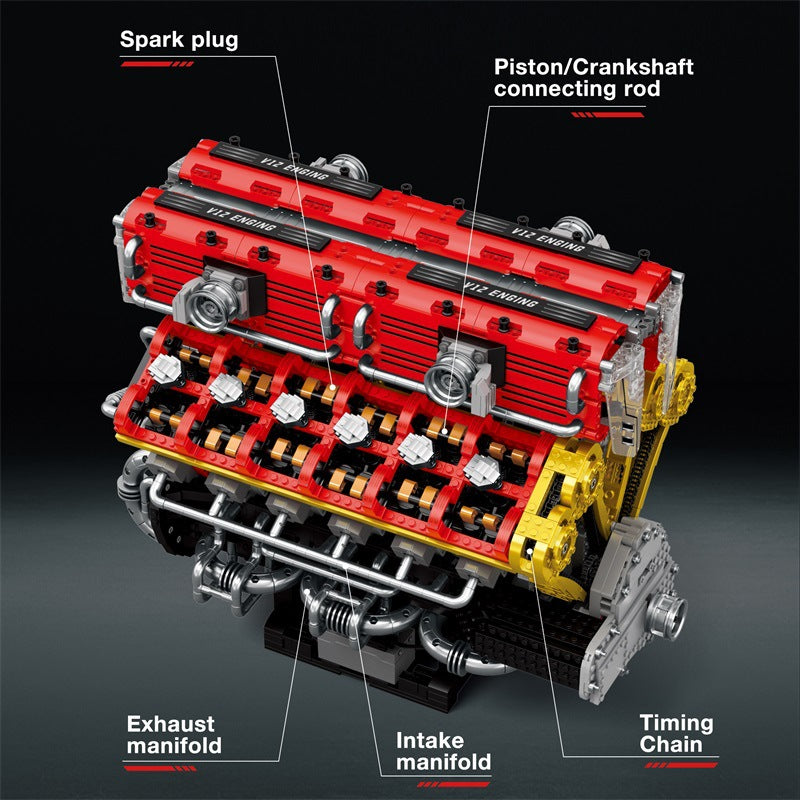 Spark plug

Piston/Crankshaft connecting rod

V12 ENGING

V12 ENGING

V12 ENGING

V12 ENGING

Exhaust manifold

Intake manifold

Timing Chain