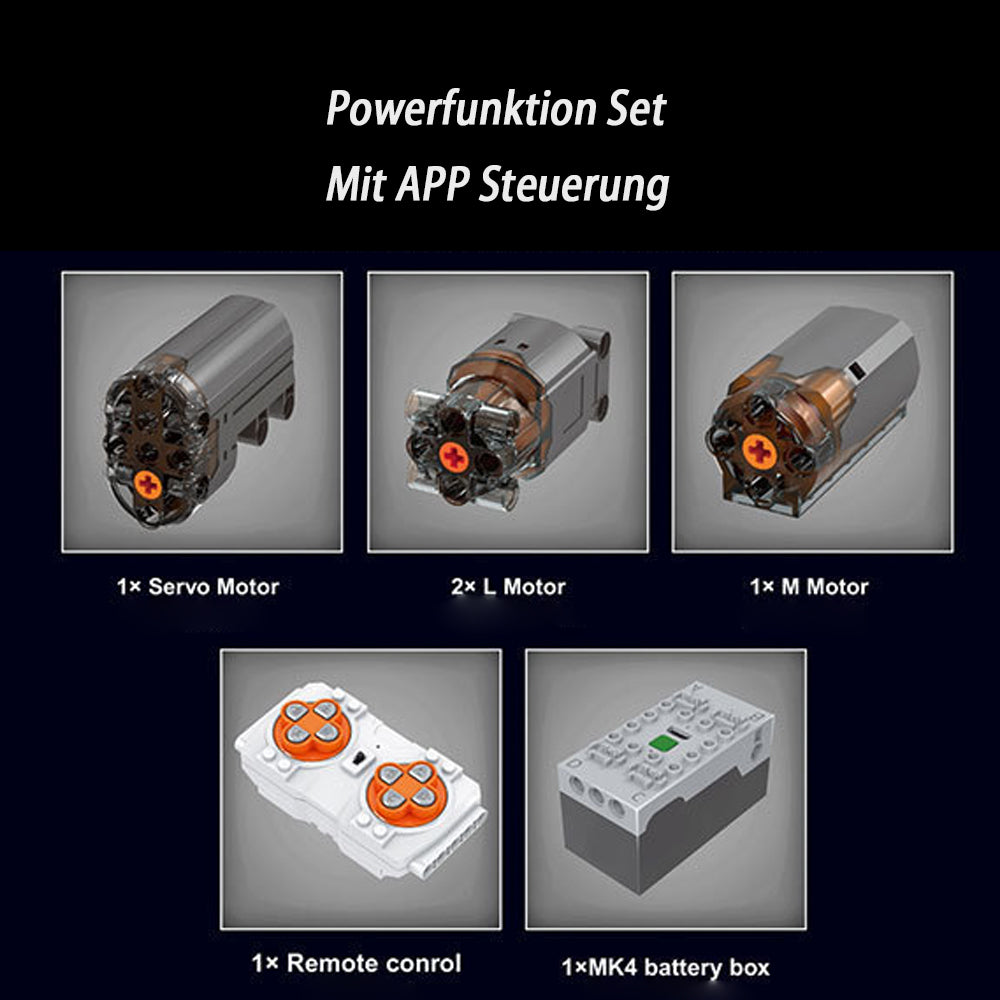 Powerfunktion Set
Mit APP Steuerung

1× Servo Motor

2× L Motor

1× M Motor

1× Remote conrol

1×MK4 battery box