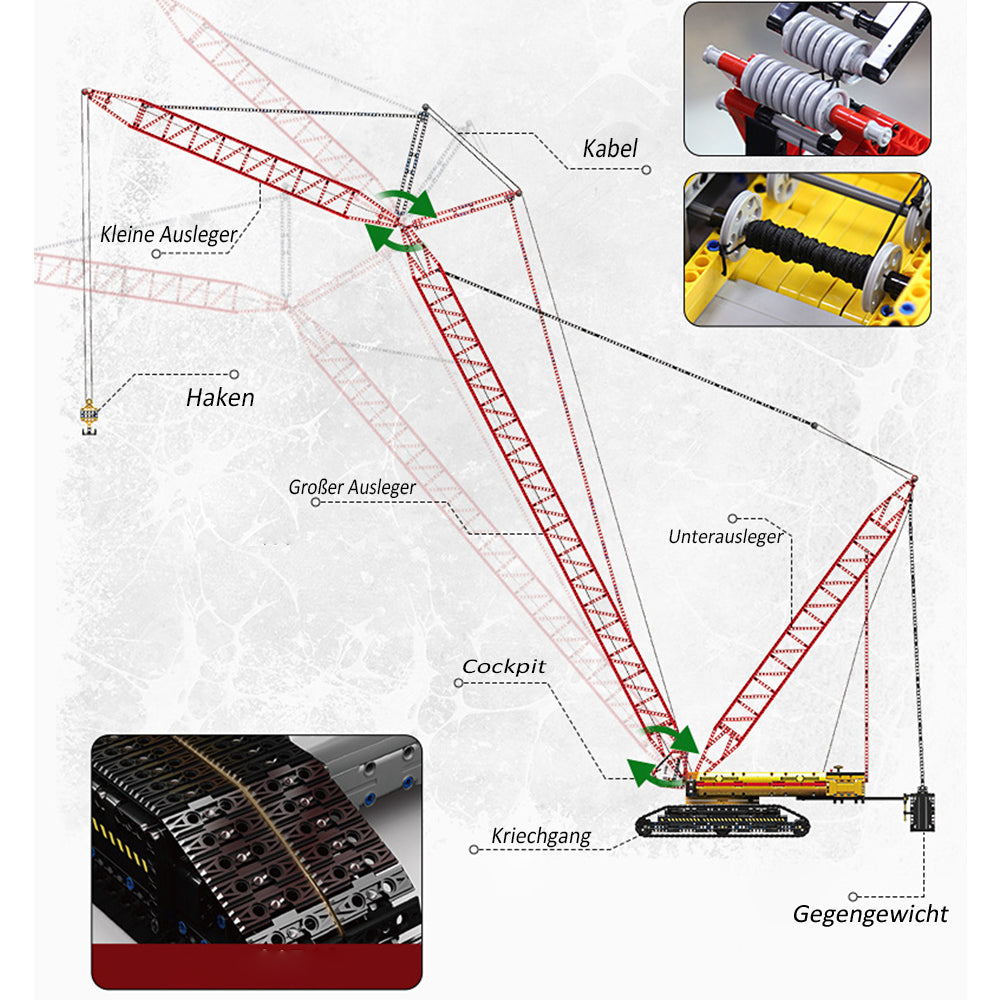 Kabel

Kleine Ausleger

Haken

Großer Ausleger

Unterausleger

Cockpit

Kriechgang

Gegengewicht