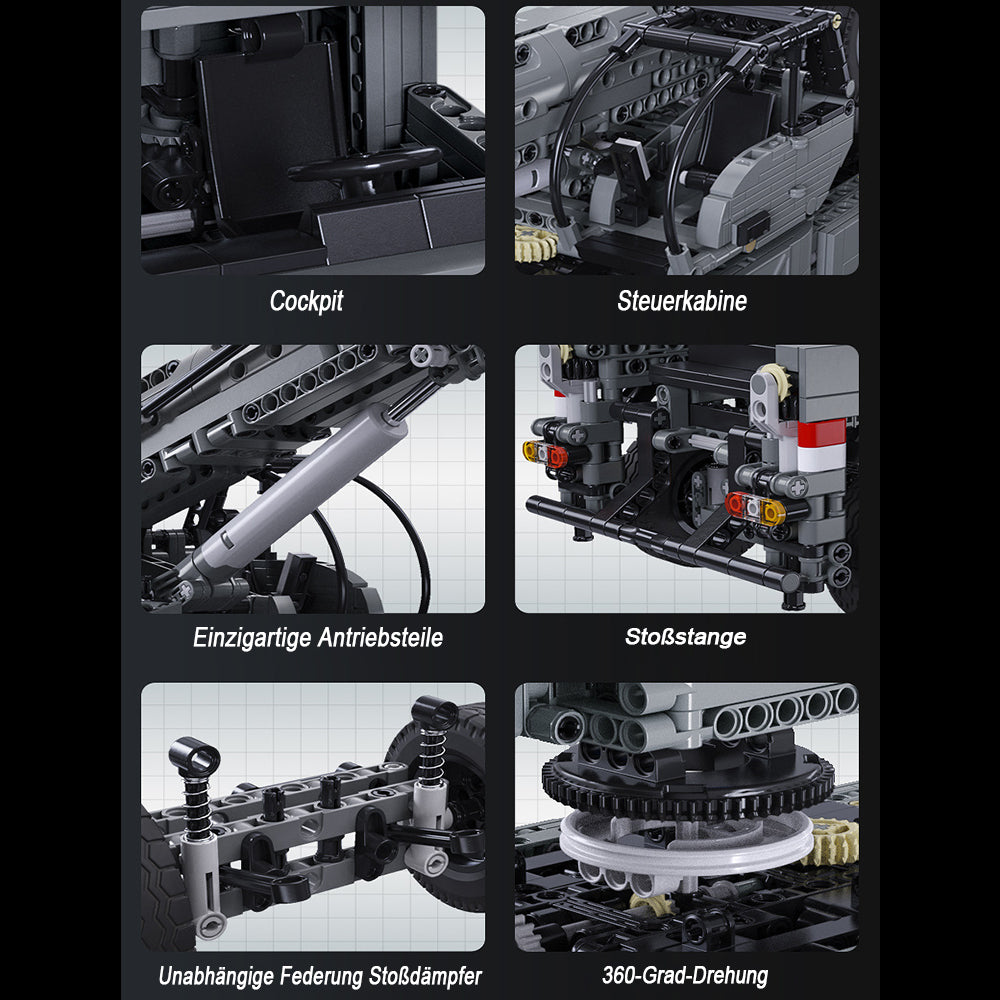 Cockpit

Steuerkabine

Einzigartige Antriebsteile

Stoßstange

Unabhängige Federung Stoßdämpfer

360-Grad-Drehung