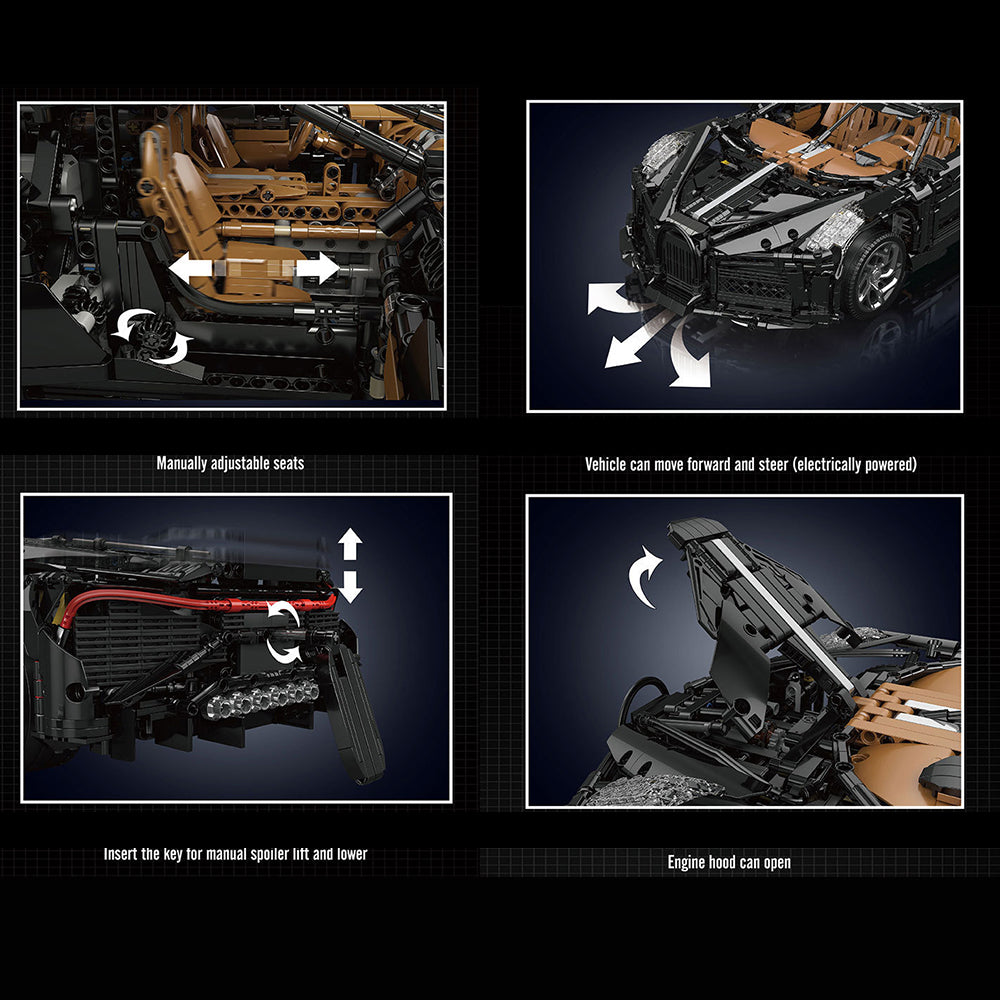 Manually adjustable seats

Vehicle can move forward and steer (electrically powered)

Insert the key for manual spoiler lift and lower

Engine hood can open