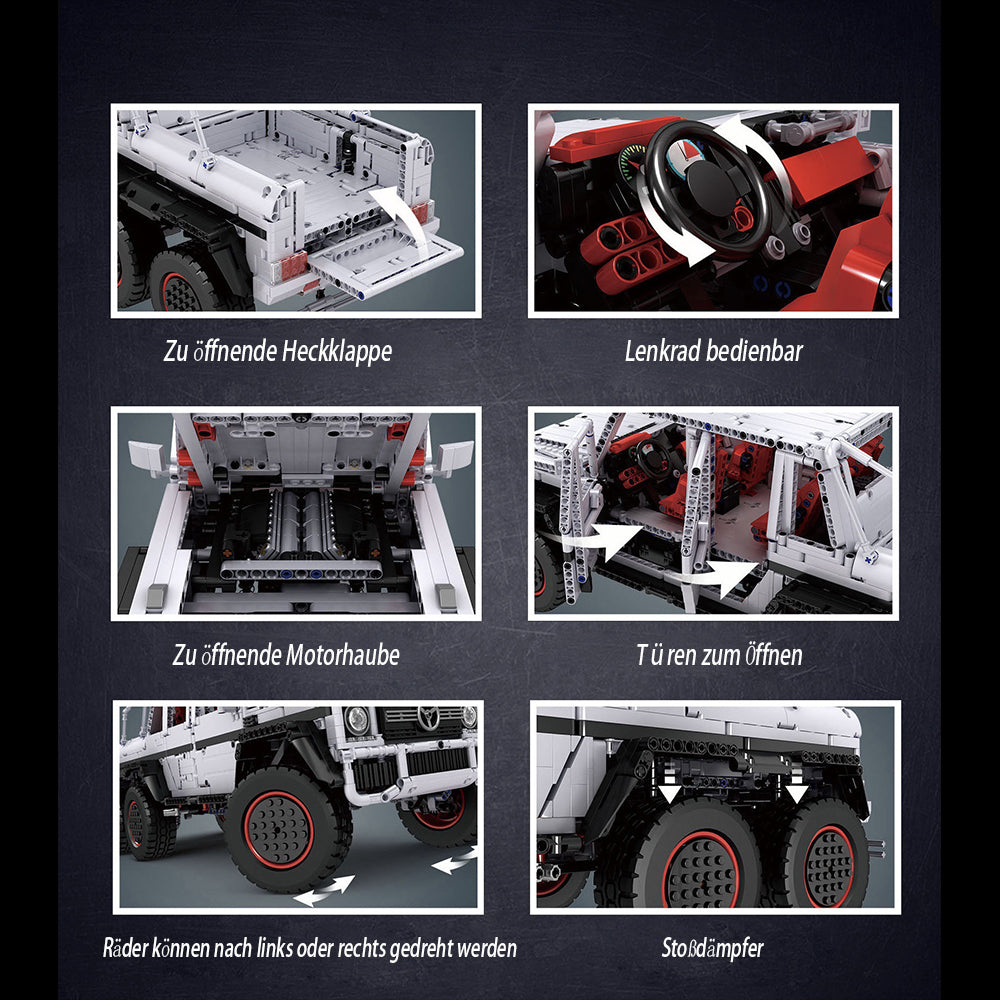 Zu öffnende Heckklappe

Lenkrad bedienbar

Zu öffnende Motorhaube

T ü ren zum Öffnen

Räder können nach links oder rechts gedreht werden

Stoßdämpfer