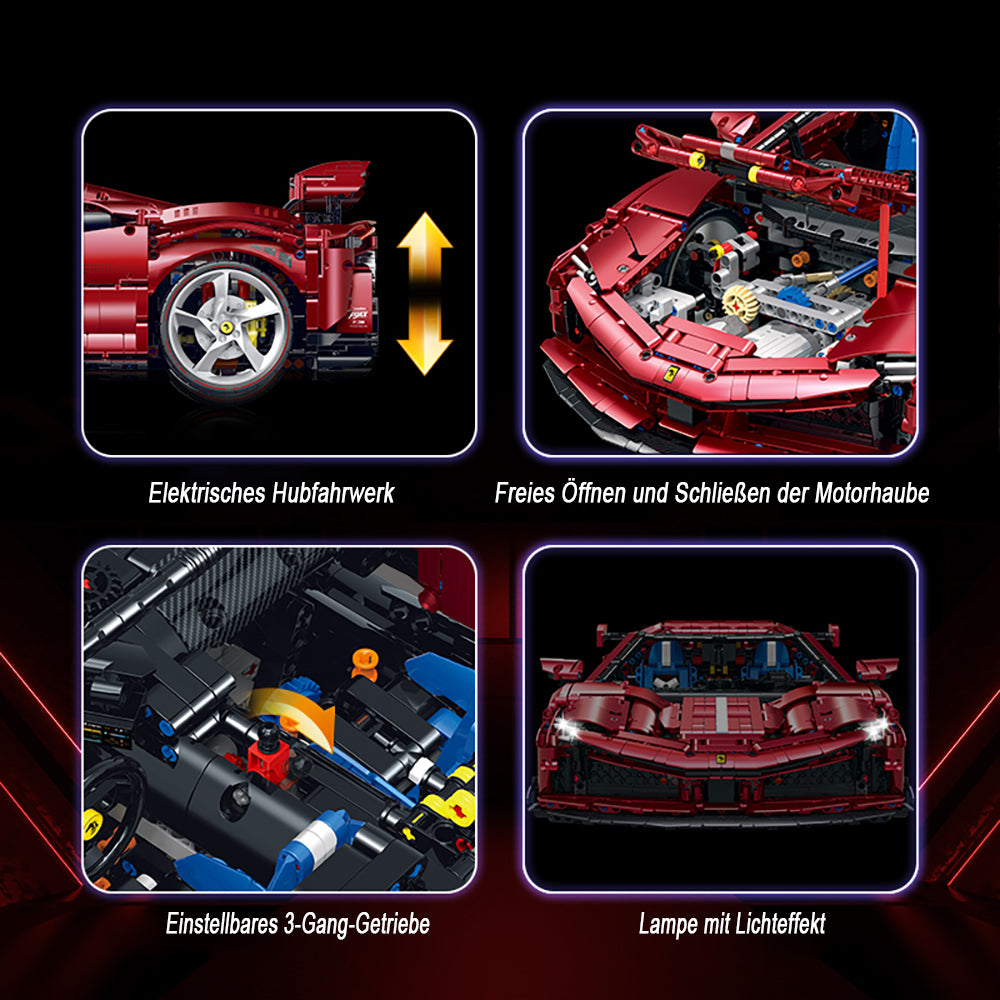 Elektrisches Hubfahrwerk

Freies Öffnen und Schließen der Motorhaube

Einstellbares 3-Gang-Getriebe

Lampe mit Lichteffekt